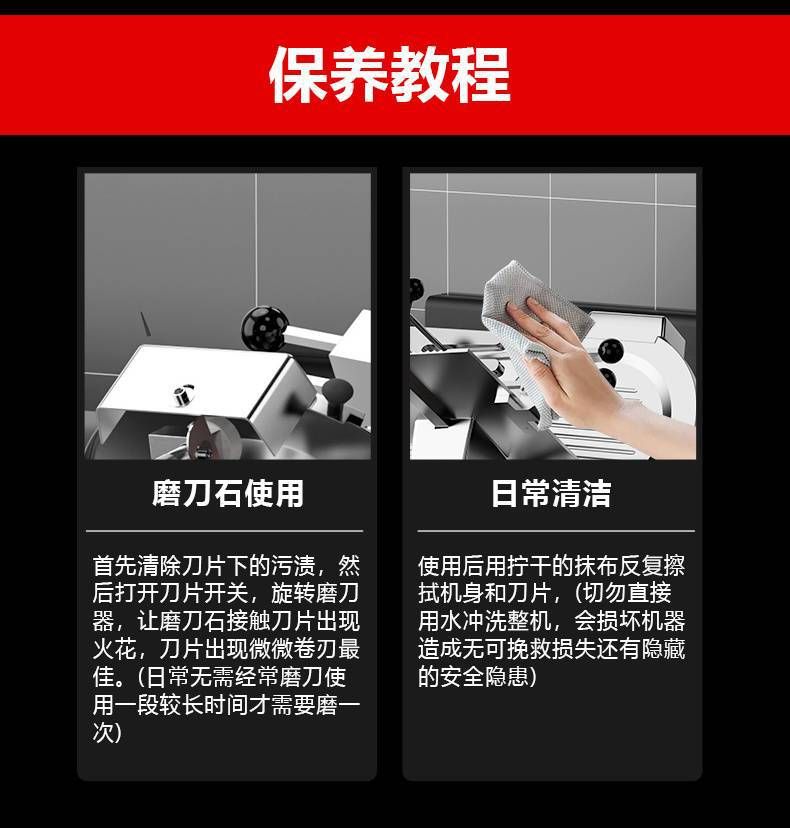 保养教程

磨刀石使用

首先清除刀片下的污渍，然后打开刀片开关，旋转磨刀器，让磨刀石接触刀片出现火花，刀片出现微微卷刃最佳。(日常无需经常磨刀使用一段较长时间才需要磨一次)

日常清洁

使用后用拧干的抹布反复擦拭机身和刀片，(切勿直接用水冲洗整机，会损坏机器造成无可挽救损失还有隐藏的安全隐患)