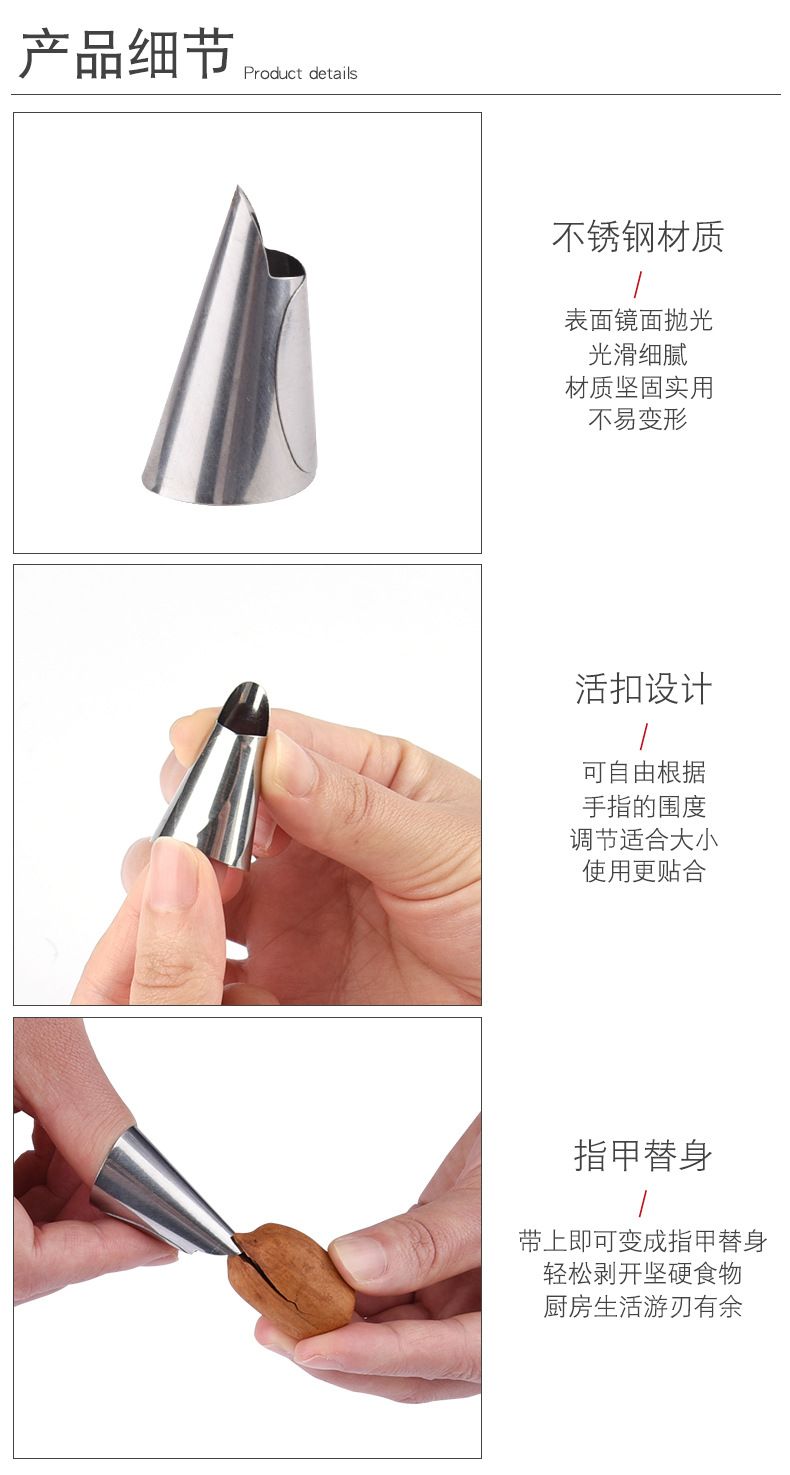 产品细节 Product details

不锈钢材质
/
表面镜面抛光
光滑细腻
材质坚固实用
不易变形

活扣设计
/
可自由根据
手指的围度
调节适合大小
使用更贴合

指甲替身
/
带上即可变成指甲替身
轻松剥开坚硬食物
厨房生活游刃有余