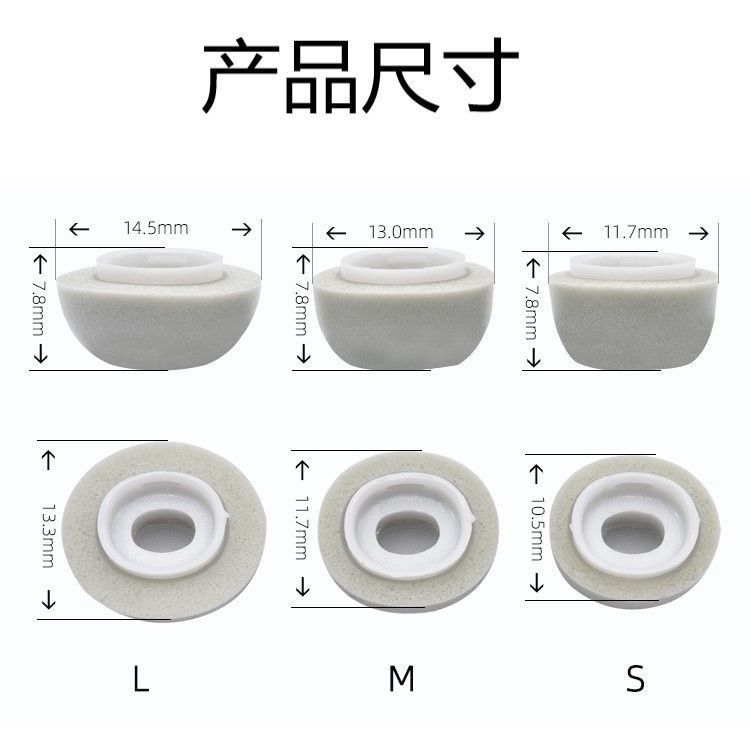 产品尺寸

14.5mm
7.8mm
13.0mm
7.8mm
11.7mm
7.8mm

13.3mm
11.7mm
10.5mm

L
M
S