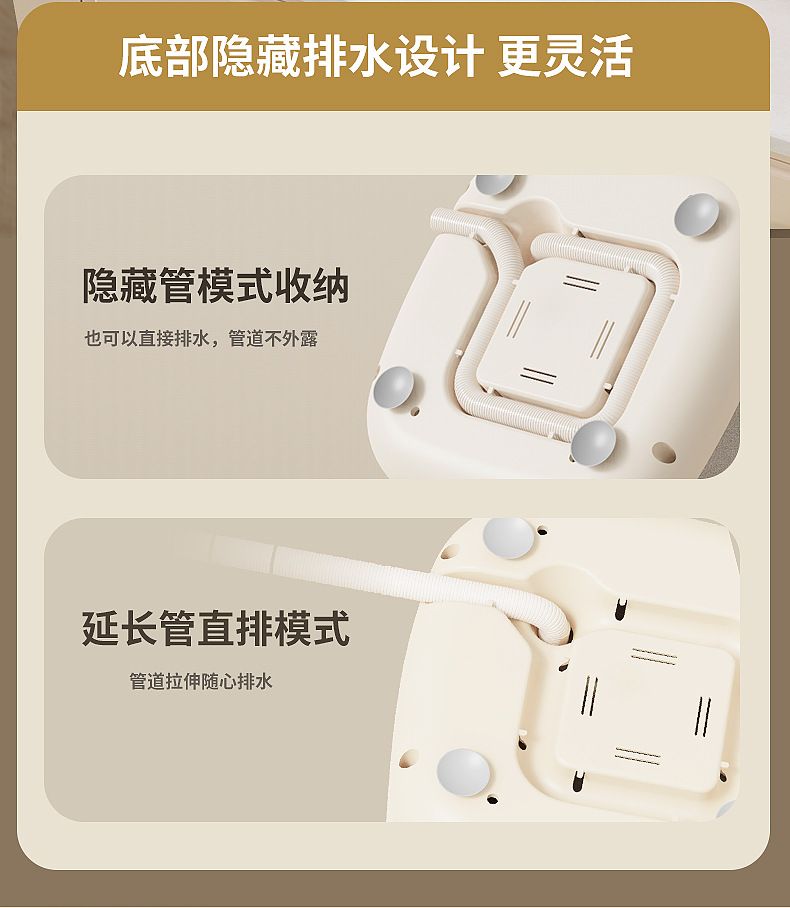 底部隐藏排水设计 更灵活

隐藏管模式收纳

也可以直接排水，管道不外露

延长管直排模式

管道拉伸随心排水