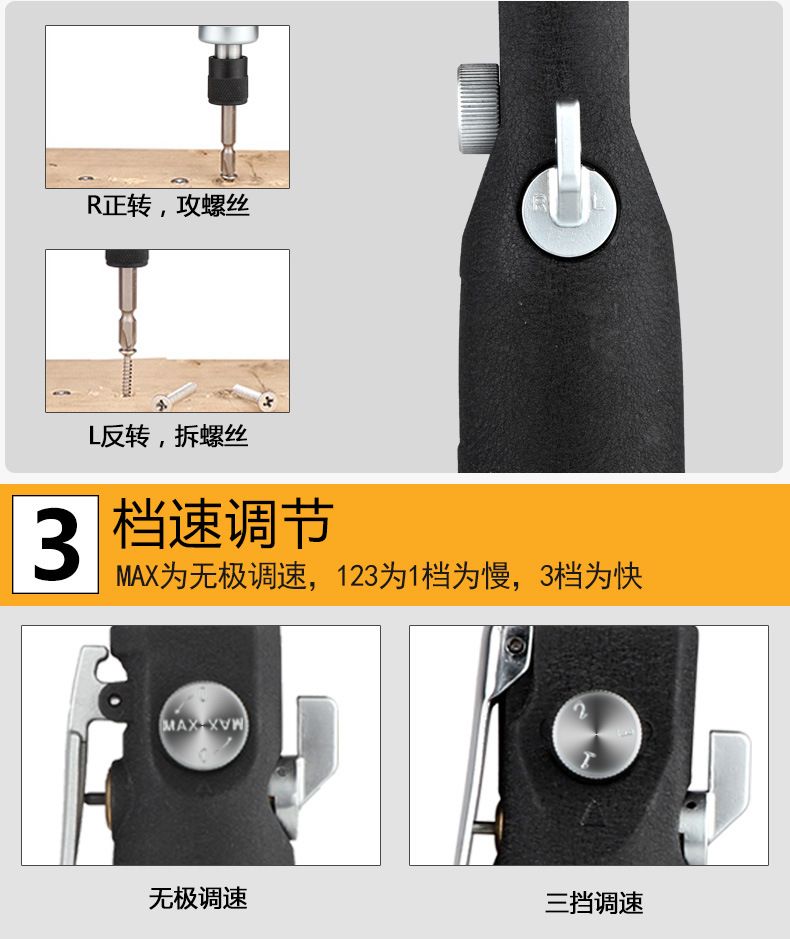 R正转，攻螺丝

L反转，拆螺丝

R L

3 档速调节

MAX为无极调速，123为1档为慢，3档为快

MAX MAX

2 3 1

无极调速

三挡调速