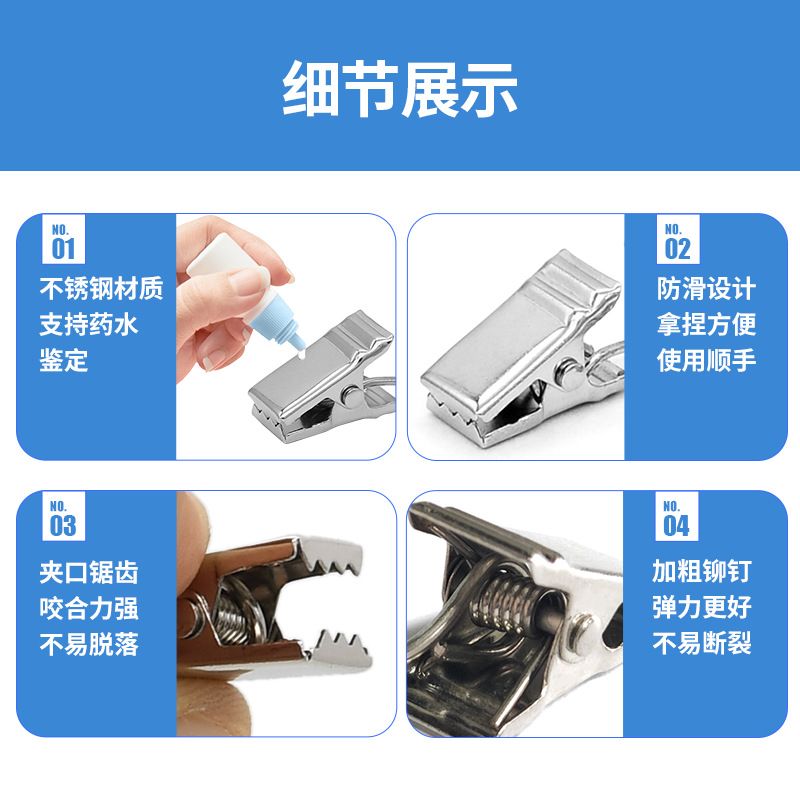 细节展示

NO.
01
不锈钢材质
支持药水
鉴定

NO.
02
防滑设计
拿捏方便
使用顺手

NO.
03
夹口锯齿
咬合力强
不易脱落

NO.
04
加粗铆钉
弹力更好
不易断裂