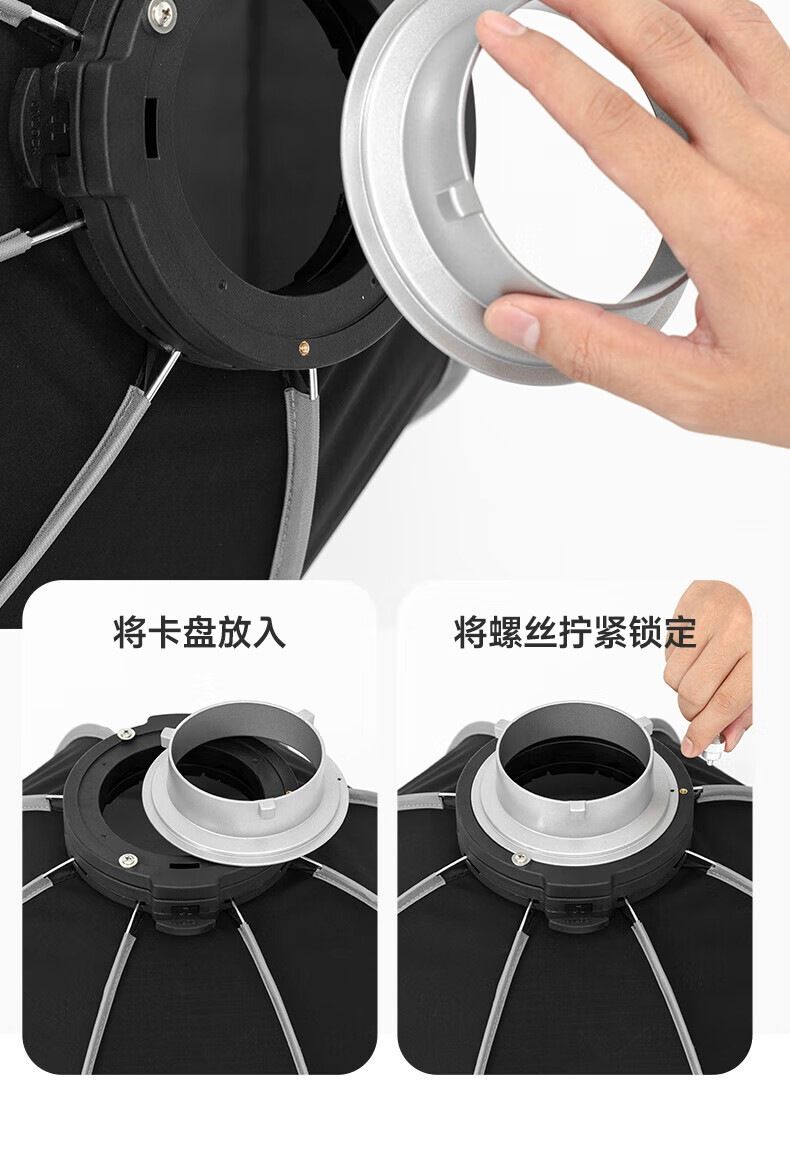 将卡盘放入

将螺丝拧紧锁定