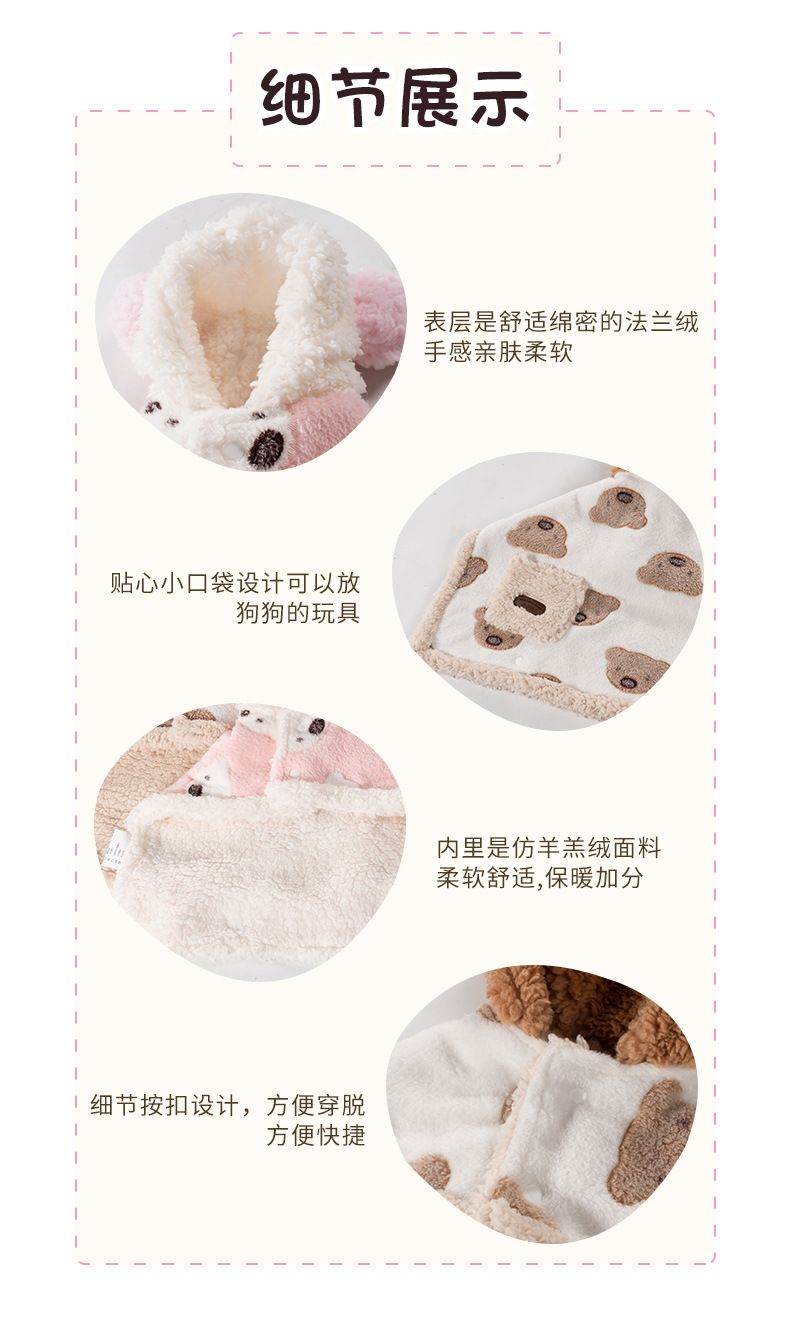 细节展示

表层是舒适绵密的法兰绒
手感亲肤柔软

贴心小口袋设计可以放
狗狗的玩具

内里是仿羊羔绒面料
柔软舒适,保暖加分

细节按扣设计，方便穿脱
方便快捷