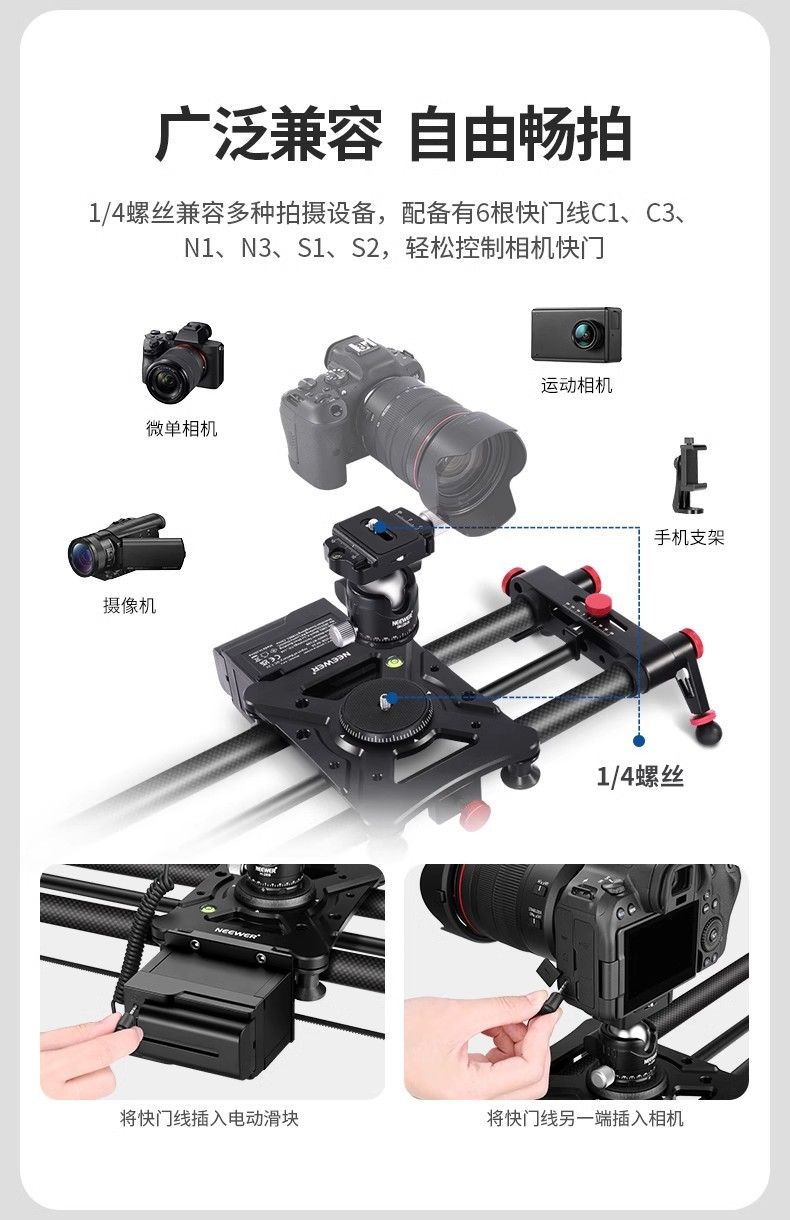 广泛兼容 自由畅拍

1/4螺丝兼容多种拍摄设备，配备有6根快门线C1、C3、N1、N3、S1、S2，轻松控制相机快门

微单相机

运动相机

手机支架

摄像机

NEEWER

NEEWER

1/4螺丝

NEEWER

NEEWER

将快门线插入电动滑块

将快门线另一端插入相机