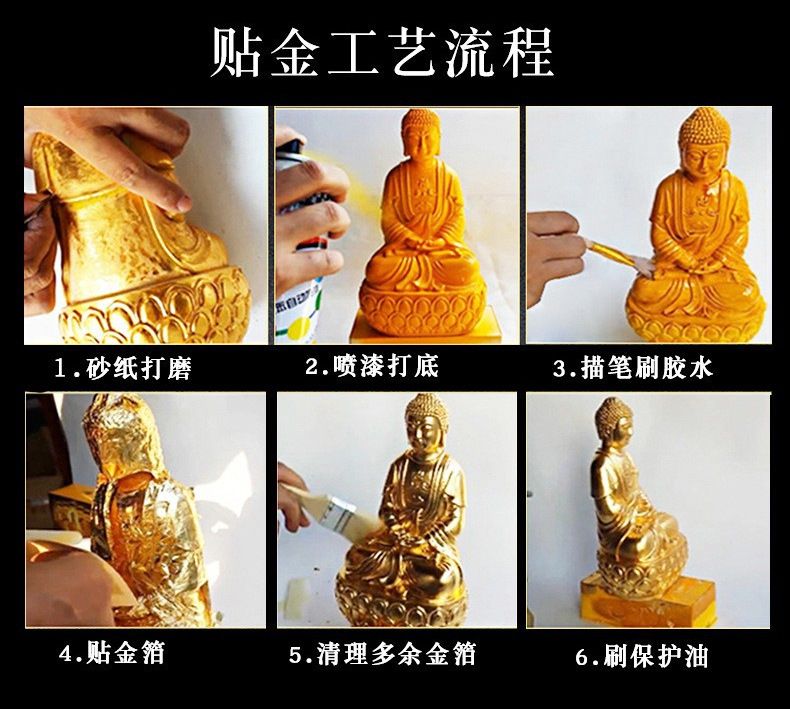 贴金工艺流程

1.砂纸打磨

2.喷漆打底

3.描笔刷胶水

4.贴金箔

5.清理多余金箔

6.刷保护油