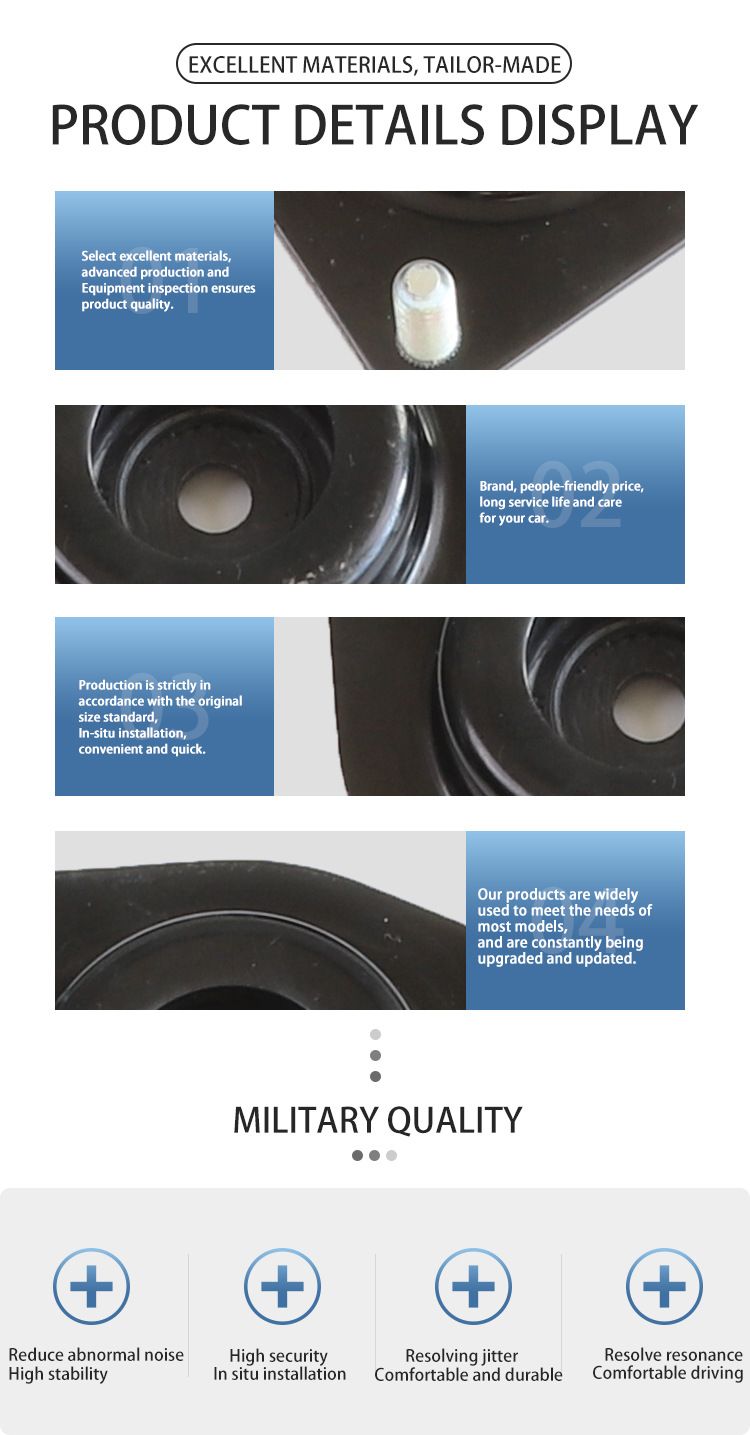 EXCELLENT MATERIALS, TAILOR-MADE

PRODUCT DETAILS DISPLAY

01

Select excellent materials, advanced production and Equipment inspection ensures product quality.

02

Brand, people-friendly price, long service life and care for your car.

03

Production is strictly in accordance with the original size standard,
In-situ installation, convenient and quick.

04

Our products are widely used to meet the needs of most models,
and are constantly being upgraded and updated.

MILITARY QUALITY

Reduce abnormal noise
High stability

High security
In situ installation

Resolving jitter
Comfortable and durable

Resolve resonance
Comfortable driving