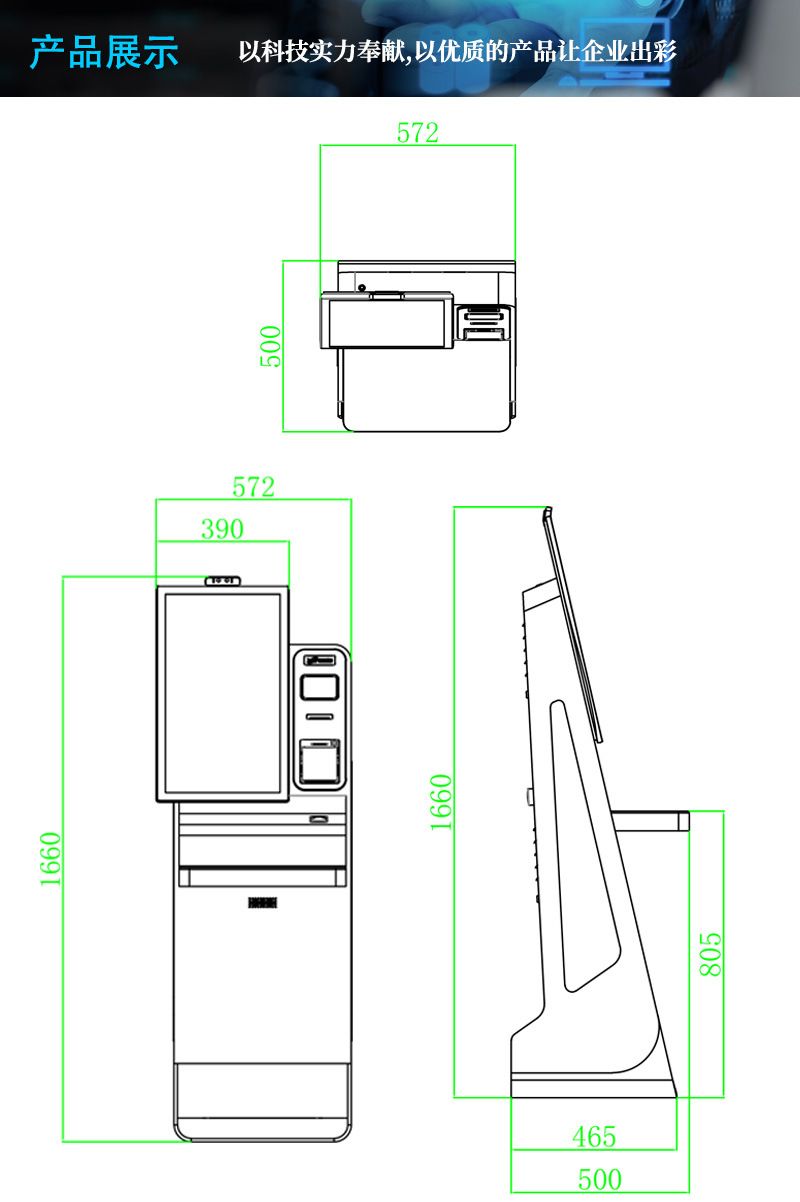 产品展示 以科技实力奉献,以优质的产品让企业出彩

572

500

572

390

1660

1660

805

465

500