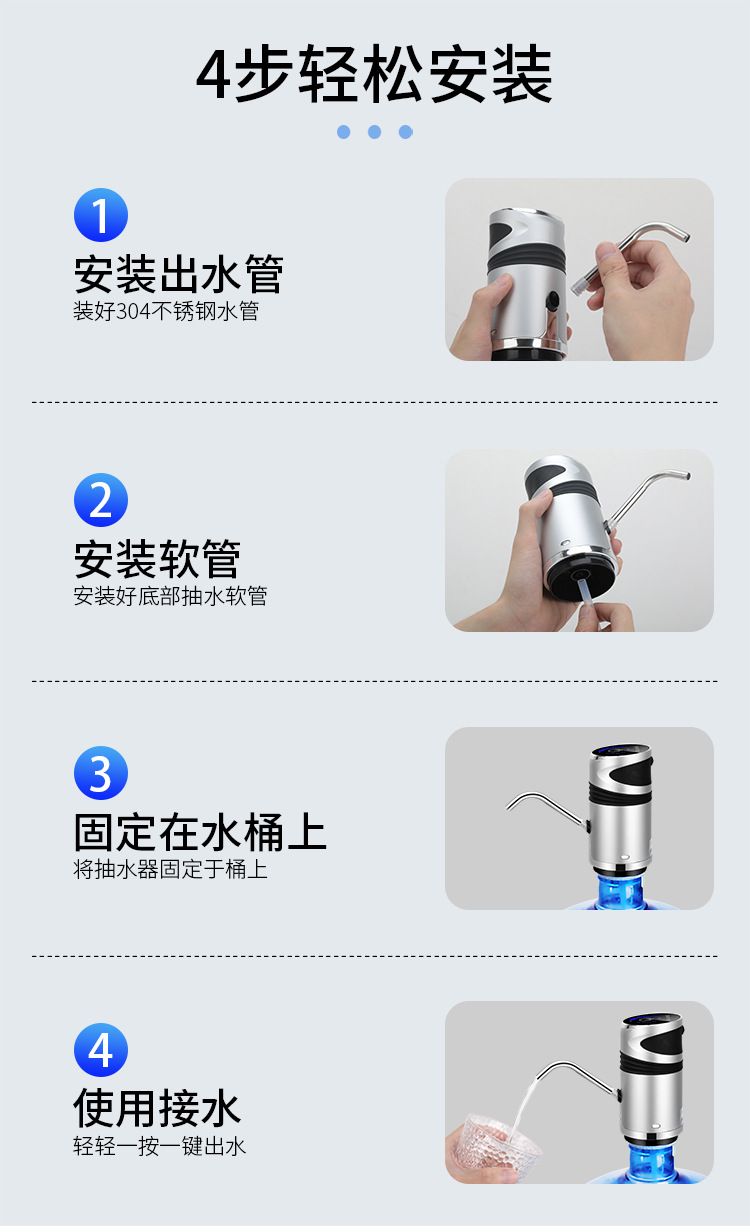 4步轻松安装

1
安装出水管
装好304不锈钢水管

2
安装软管
安装好底部抽水软管

3
固定在水桶上
将抽水器固定于桶上

4
使用接水
轻轻一按一键出水