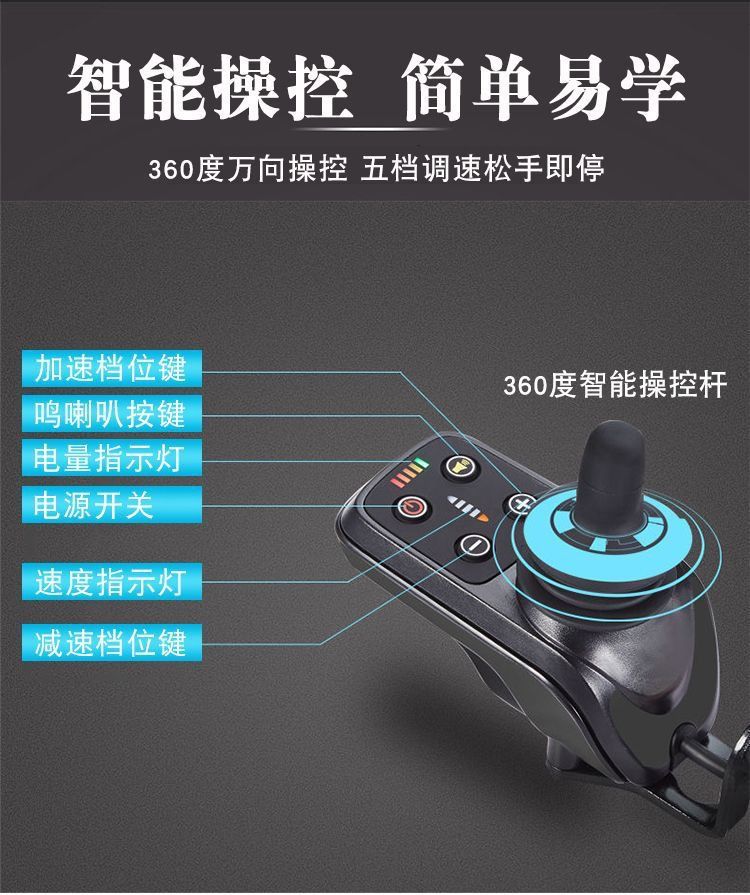 智能操控 简单易学

360度万向操控 五档调速松手即停

加速档位键

鸣喇叭按键

电量指示灯

电源开关

速度指示灯

减速档位键

360度智能操控杆