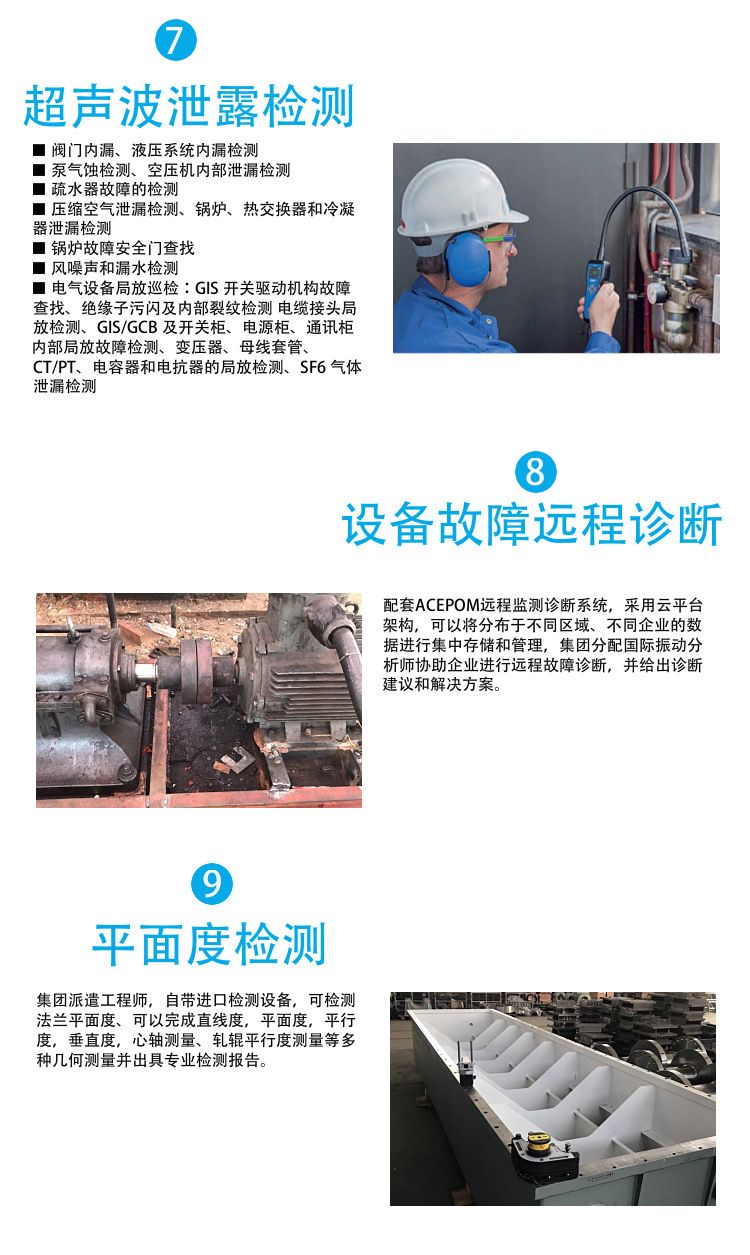 7

超声波泄露检测

■ 阀门内漏、液压系统内漏检测
■ 泵气蚀检测、空压机内部泄漏检测
■ 疏水器故障的检测
■ 压缩空气泄漏检测、锅炉、热交换器和冷凝器泄漏检测
■ 锅炉故障安全门查找
■ 风噪声和漏水检测
■ 电气设备局放巡检：GIS 开关驱动机构故障查找、绝缘子污闪及内部裂纹检测 电缆接头局放检测、GIS/GCB 及开关柜、电源柜、通讯柜内部局放故障检测、变压器、母线套管、CT/PT、电容器和电抗器的局放检测、SF6 气体泄漏检测

8

设备故障远程诊断

配套ACEPOM远程监测诊断系统，采用云平台架构，可以将分布于不同区域、不同企业的数据进行集中存储和管理，集团分配国际振动分析师协助企业进行远程故障诊断，并给出诊断建议和解决方案。

9

平面度检测

集团派遣工程师，自带进口检测设备，可检测法兰平面度、可以完成直线度，平面度，平行度，垂直度，心轴测量、轧辊平行度测量等多种几何测量并出具专业检测报告。