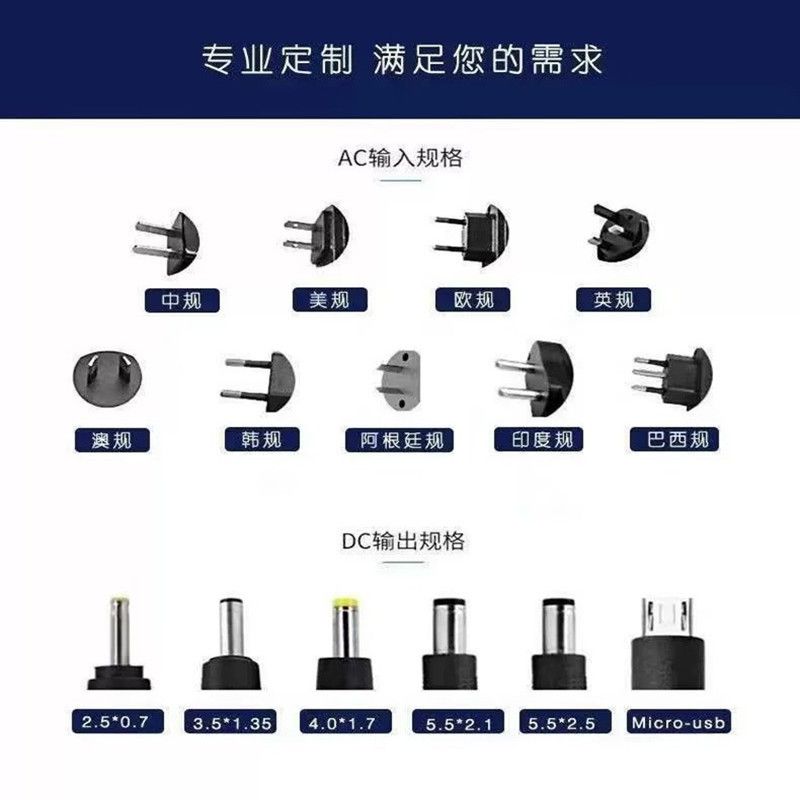 专业定制 满足您的需求

AC输入规格

中规
美规
欧规
英规
澳规
韩规
阿根廷规
印度规
巴西规

DC输出规格

2.5*0.7
3.5*1.35
4.0*1.7
5.5*2.1
5.5*2.5
Micro-usb