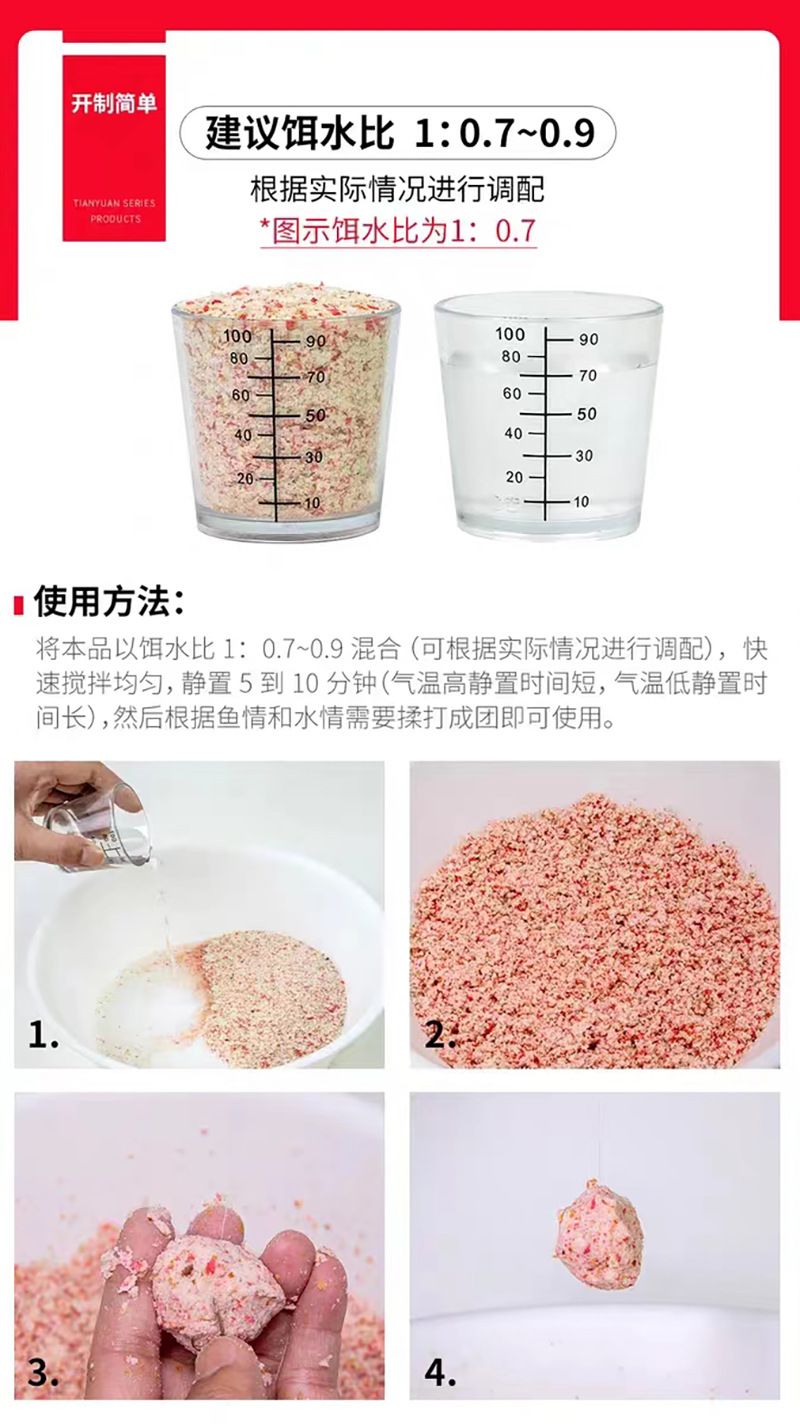 开制简单

TIANYUAN SERIES PRODUCTS

建议饵水比 1:0.7~0.9

根据实际情况进行调配

*图示饵水比为1:0.7

100
80
60
40
20
90
70
50
30
10

100
80
60
40
20
90
70
50
30
10

使用方法:

将本品以饵水比 1:0.7~0.9 混合(可根据实际情况进行调配),快速搅拌均匀,静置 5 到 10 分钟(气温高静置时间短,气温低静置时间长),然后根据鱼情和水情需要揉打成团即可使用。

1.

2.

3.

4.