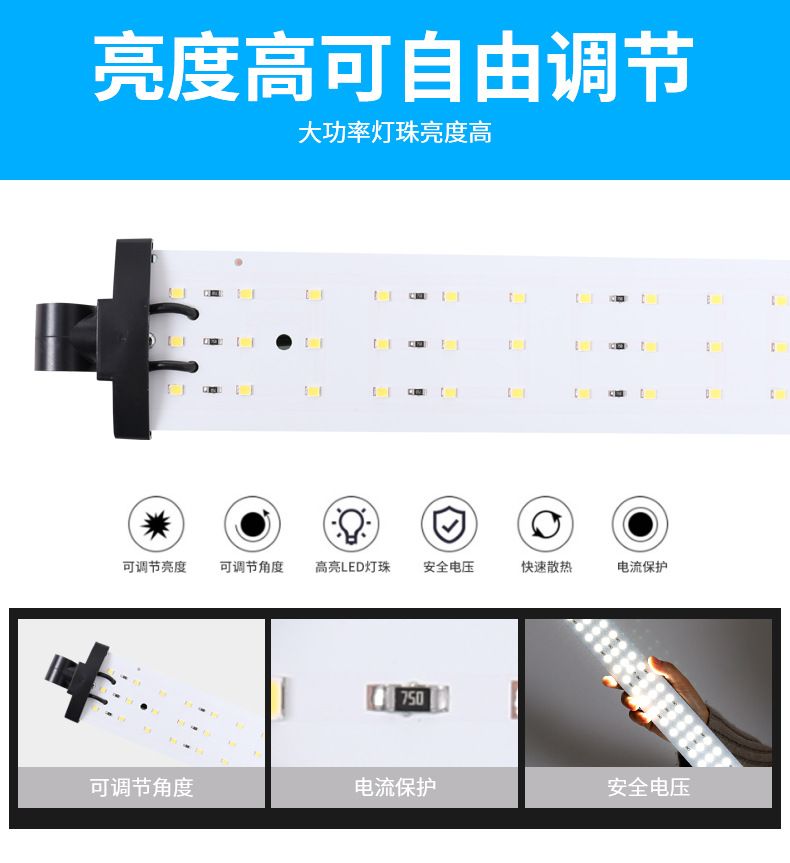 亮度高可自由调节

大功率灯珠亮度高

可调节亮度

可调节角度

高亮LED灯珠

安全电压

快速散热

电流保护

750

可调节角度

电流保护

安全电压