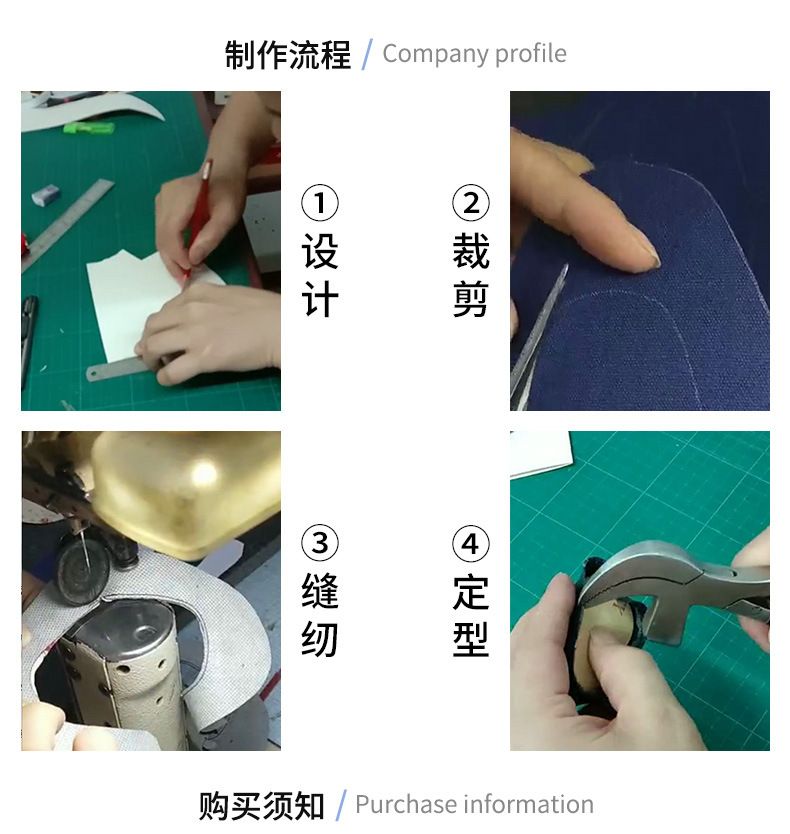 制作流程 / Company profile

① 设计

② 裁剪

③ 缝纫

④ 定型

购买须知 / Purchase information