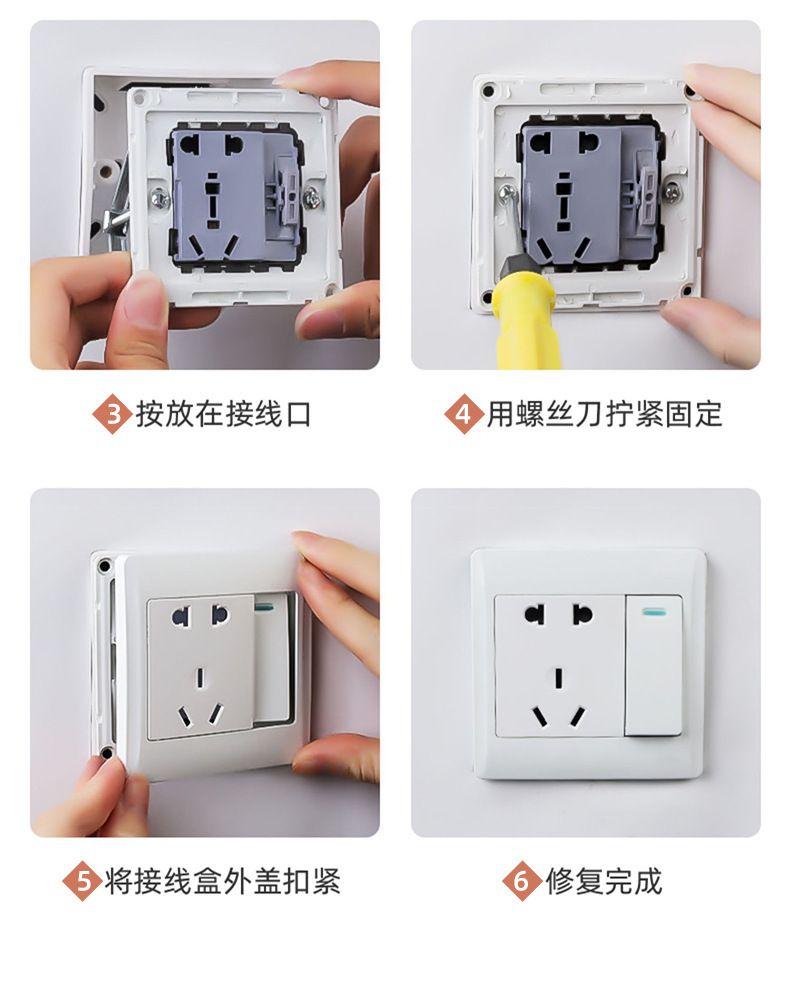 3 按放在接线口

4 用螺丝刀拧紧固定

5 将接线盒外盖扣紧

6 修复完成