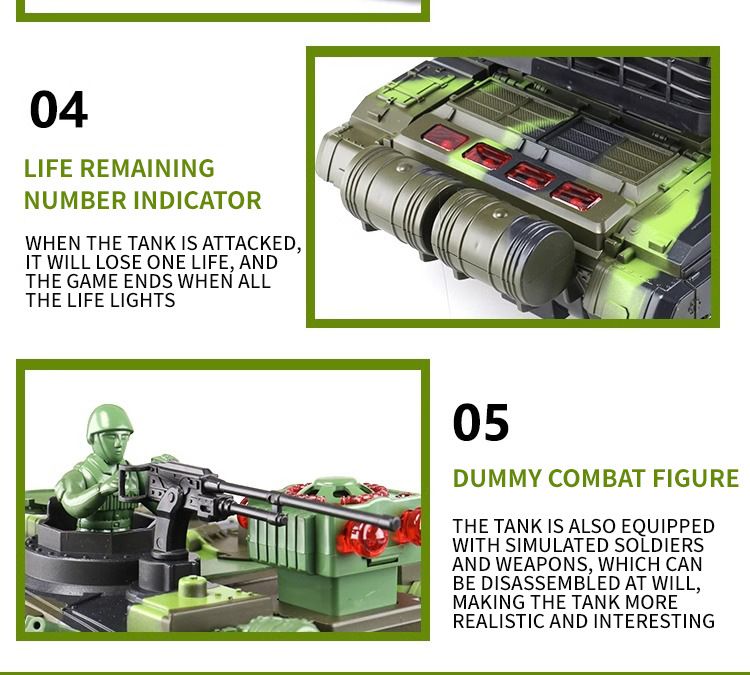 04

LIFE REMAINING NUMBER INDICATOR

WHEN THE TANK IS ATTACKED, IT WILL LOSE ONE LIFE, AND THE GAME ENDS WHEN ALL THE LIFE LIGHTS

05

DUMMY COMBAT FIGURE

THE TANK IS ALSO EQUIPPED WITH SIMULATED SOLDIERS AND WEAPONS, WHICH CAN BE DISASSEMBLED AT WILL, MAKING THE TANK MORE REALISTIC AND INTERESTING