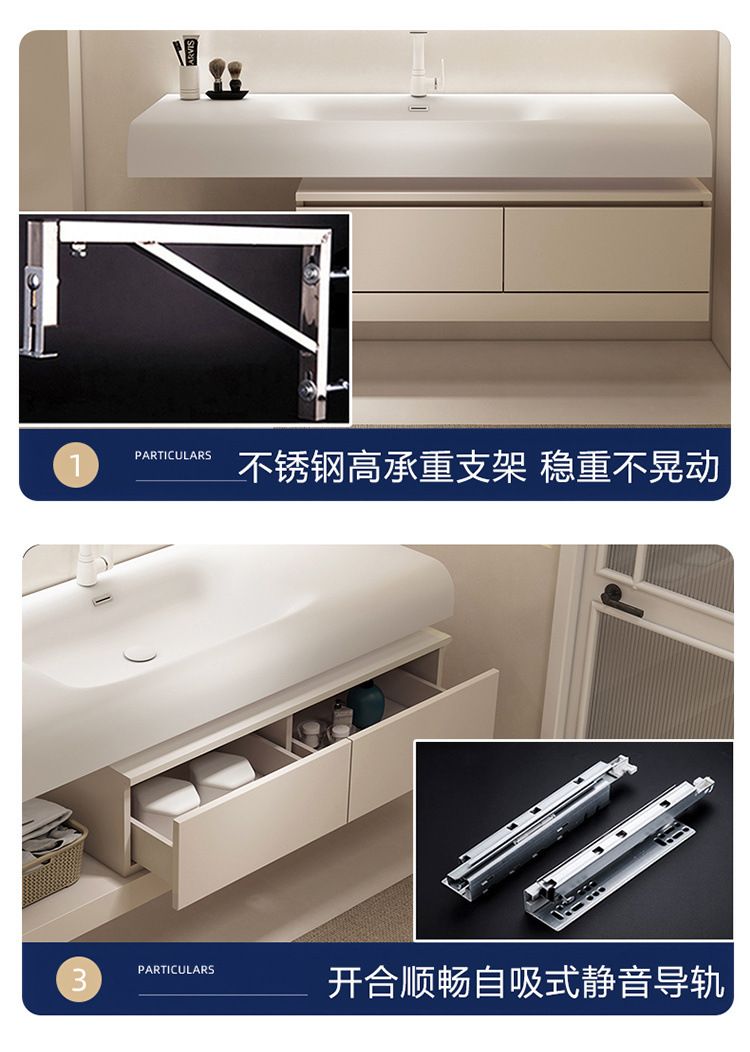 1 PARTICULARS 不锈钢高承重支架 稳重不晃动

3 PARTICULARS 开合顺畅自吸式静音导轨