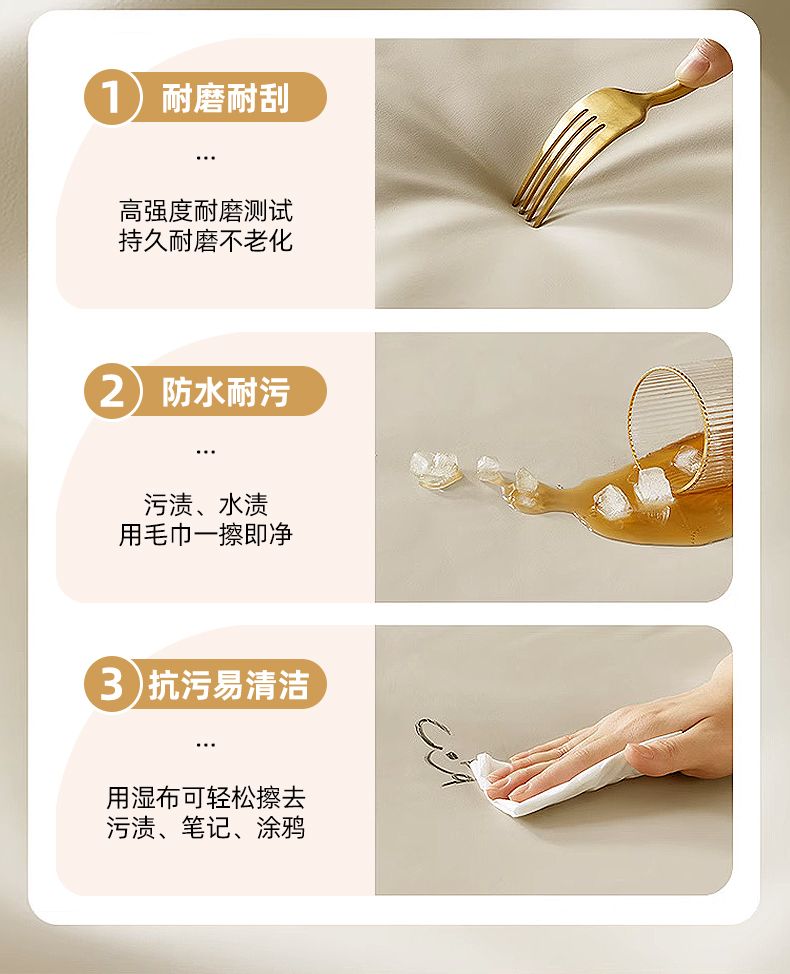 1 耐磨耐刮

...

高强度耐磨测试
持久耐磨不老化

2 防水耐污

...

污渍、水渍
用毛巾一擦即净

3 抗污易清洁

...

用湿布可轻松擦去
污渍、笔记、涂鸦