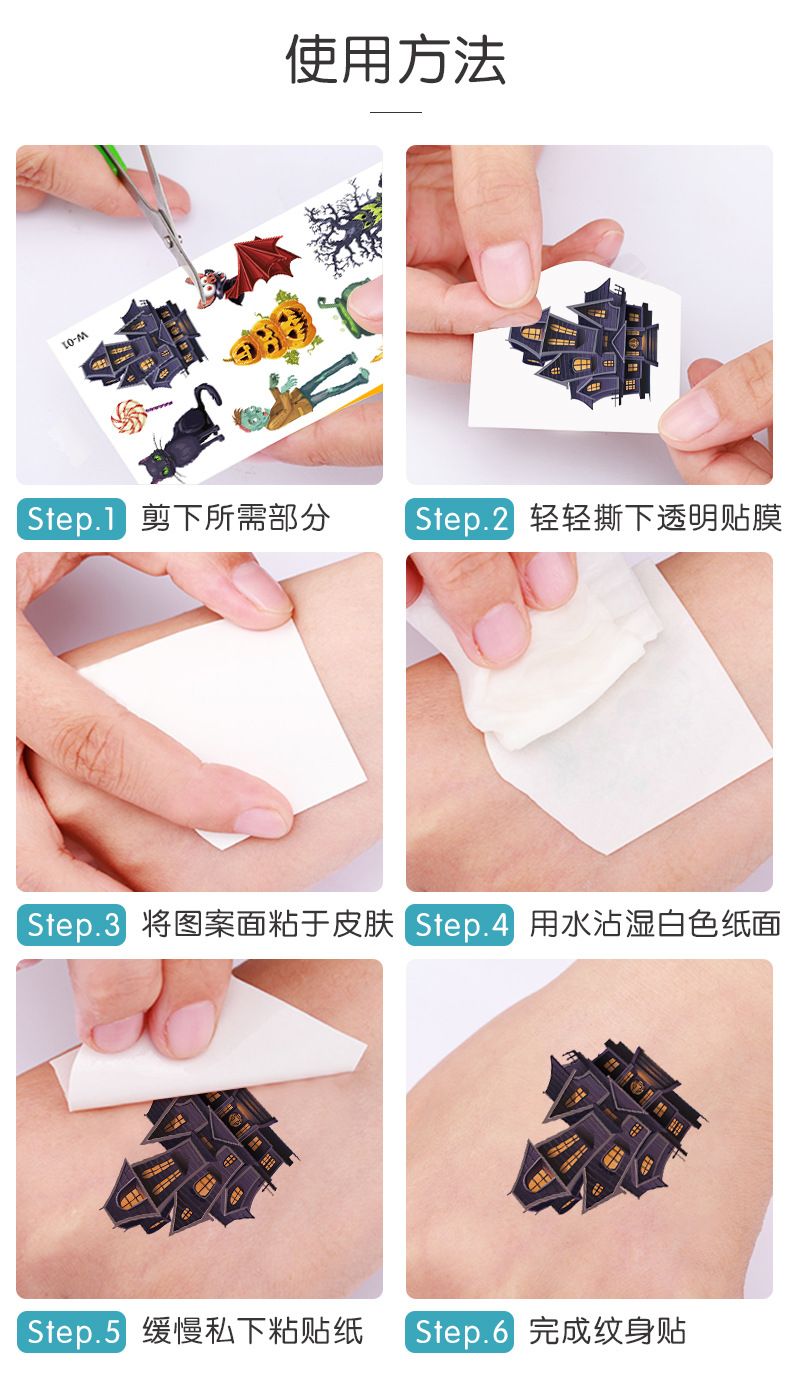 使用方法

W-01

Step.1 剪下所需部分

Step.2 轻轻撕下透明贴膜

Step.3 将图案面粘于皮肤

Step.4 用水沾湿白色纸面

Step.5 缓慢私下粘贴纸

Step.6 完成纹身贴