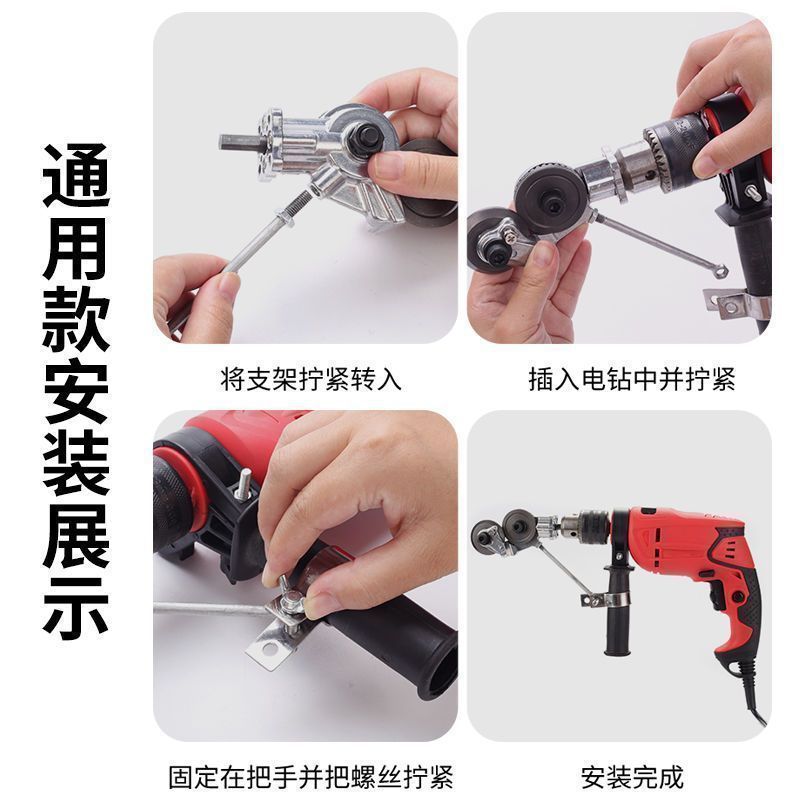 通用款安装展示

将支架拧紧转入

插入电钻中并拧紧

固定在把手并把螺丝拧紧

安装完成