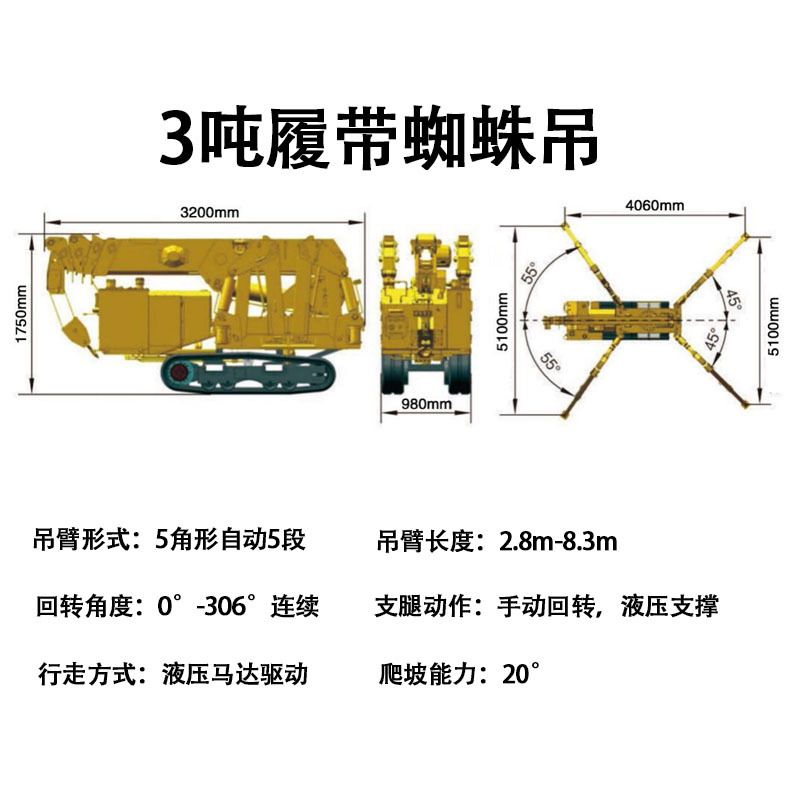 3吨履带蜘蛛吊

3200mm

1750mm

980mm

4060mm

5100mm

55°

55°

45°

45°

5100mm

吊臂形式：5角形自动5段

吊臂长度：2.8m-8.3m

回转角度：0°-306°连续

支腿动作：手动回转，液压支撑

行走方式：液压马达驱动

爬坡能力：20°