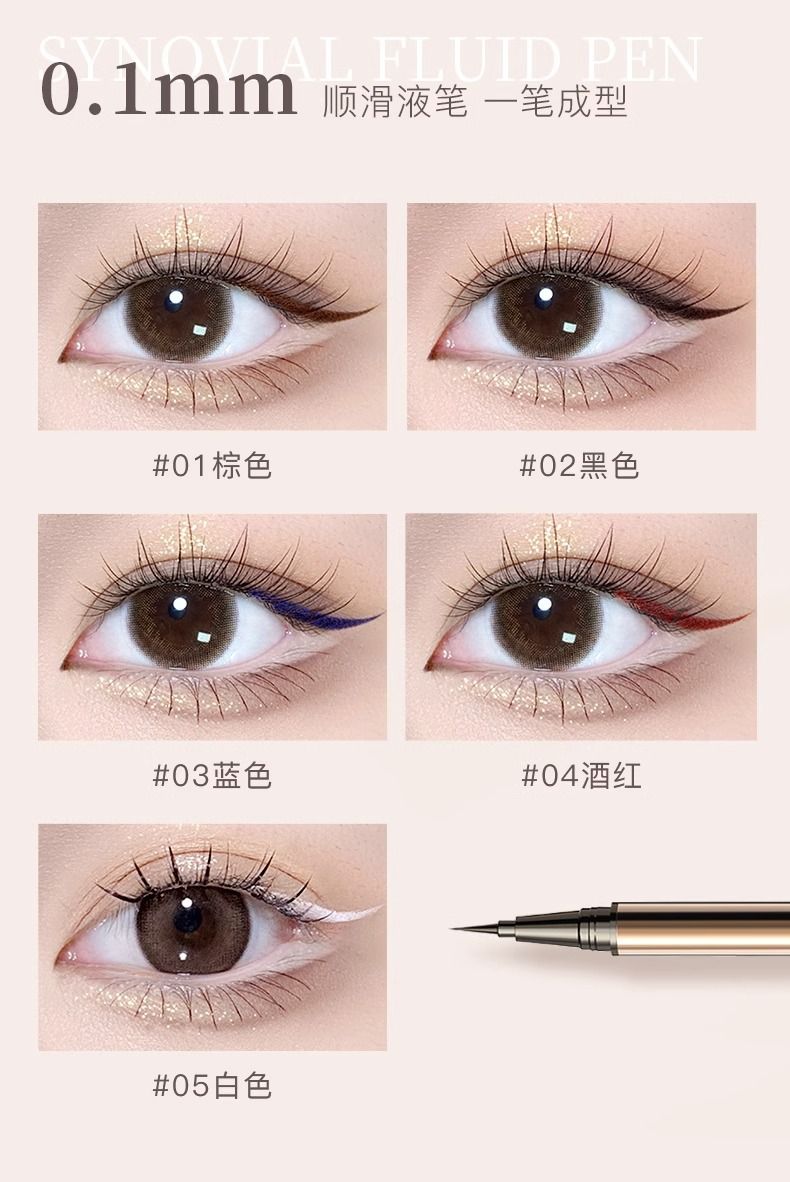 SYNOVIAL FLUID PEN

0.1mm 顺滑液笔 一笔成型

#01棕色

#02黑色

#03蓝色

#04酒红

#05白色