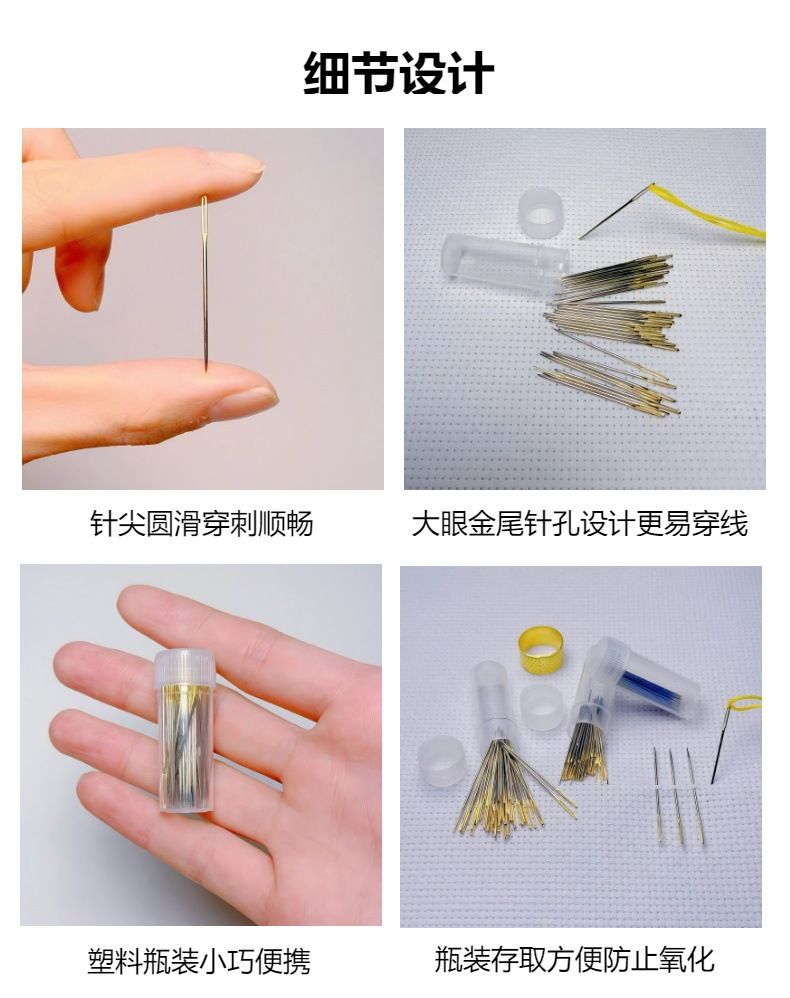 细节设计

针尖圆滑穿刺顺畅

大眼金尾针孔设计更易穿线

塑料瓶装小巧便携

瓶装存取方便防止氧化