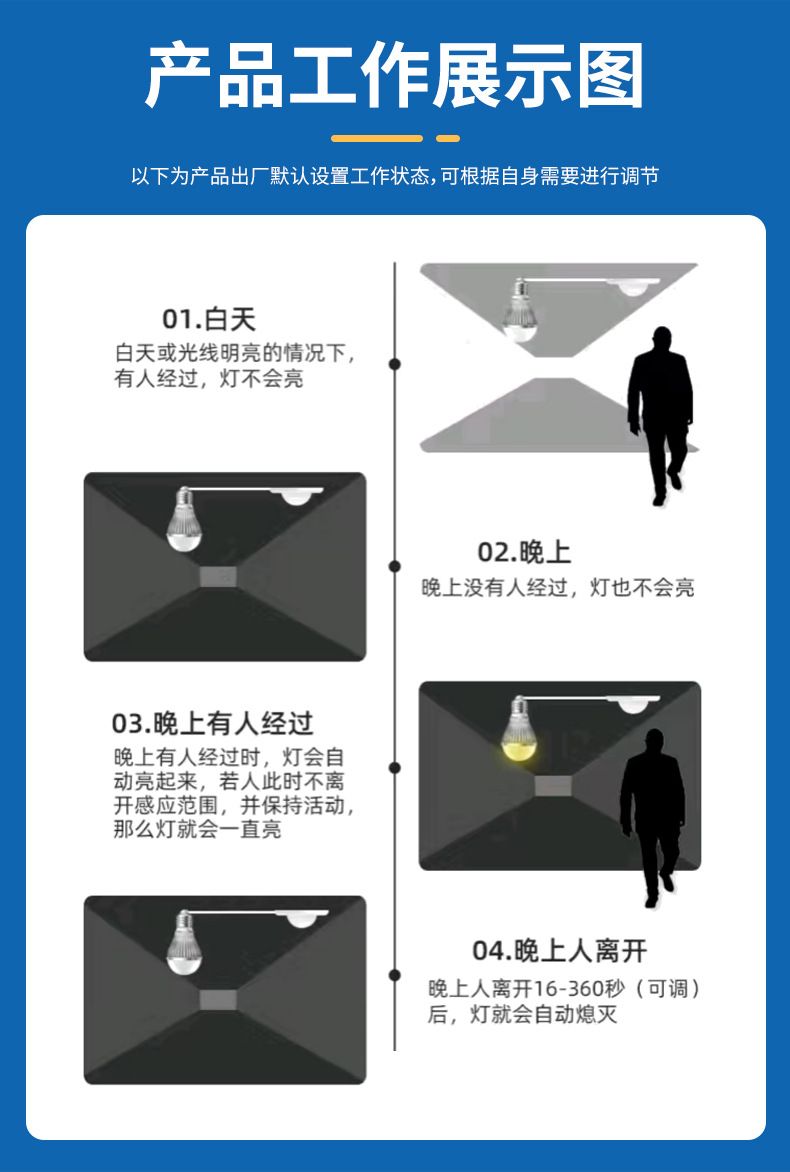 产品工作展示图

以下为产品出厂默认设置工作状态，可根据自身需要进行调节

01.白天
白天或光线明亮的情况下，有人经过，灯不会亮

02.晚上
晚上没有人经过，灯也不会亮

03.晚上有人经过
晚上有人经过时，灯会自动亮起来，若人此时不离开感应范围，并保持活动，那么灯就会一直亮

04.晚上人离开
晚上人离开16-360秒（可调）后，灯就会自动熄灭