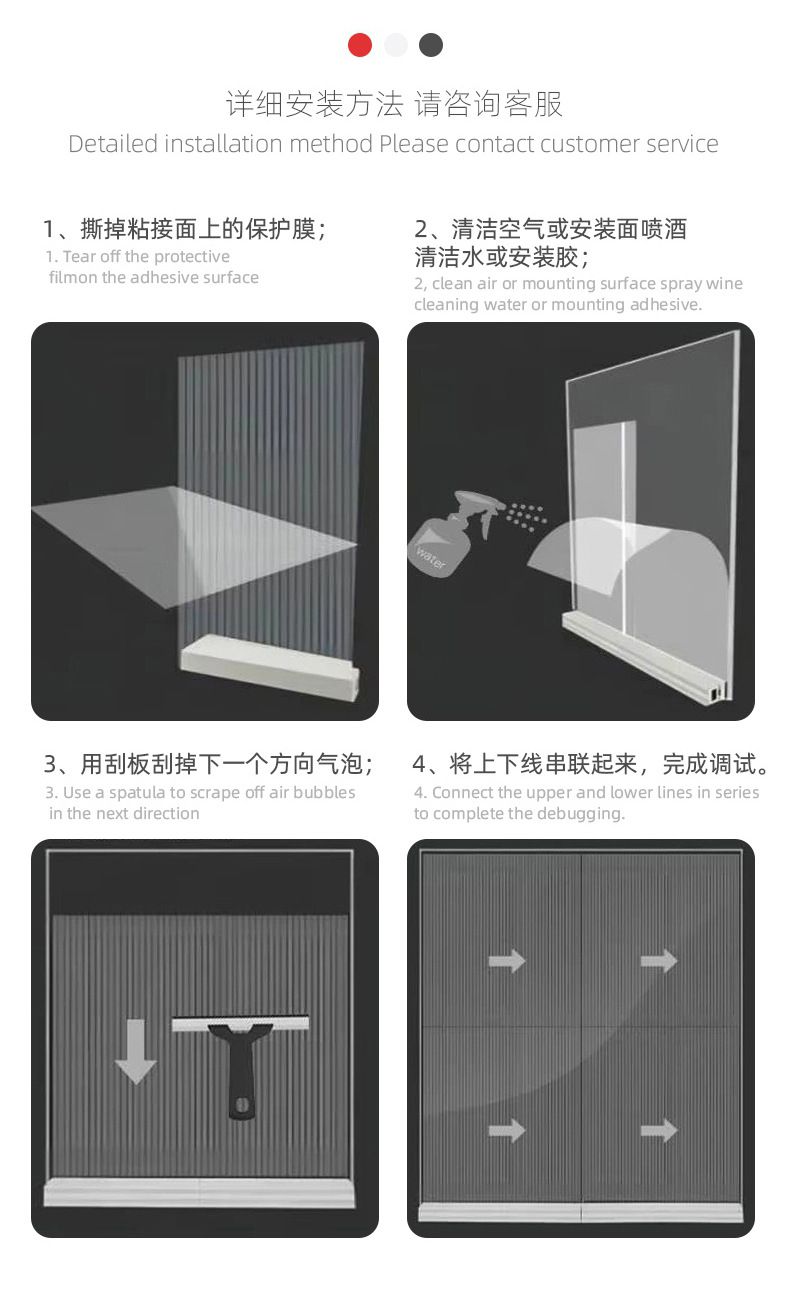 详细安装方法 请咨询客服
Detailed installation method Please contact customer service

1、撕掉粘接面上的保护膜；
1. Tear off the protective filmon the adhesive surface

2、清洁空气或安装面喷酒清洁水或安装胶；
2, clean air or mounting surface spray wine cleaning water or mounting adhesive.

water

3、用刮板刮掉下一个方向气泡；
3. Use a spatula to scrape off air bubbles in the next direction

4、将上下线串联起来，完成调试。
4. Connect the upper and lower lines in series to complete the debugging.