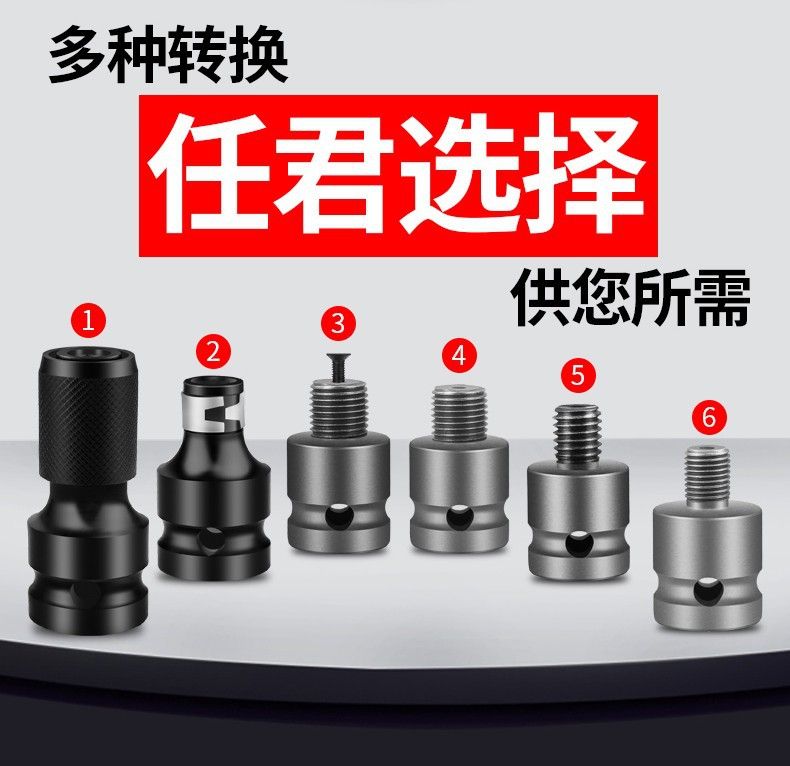 多种转换

任君选择

供您所需

1
2
3
4
5
6