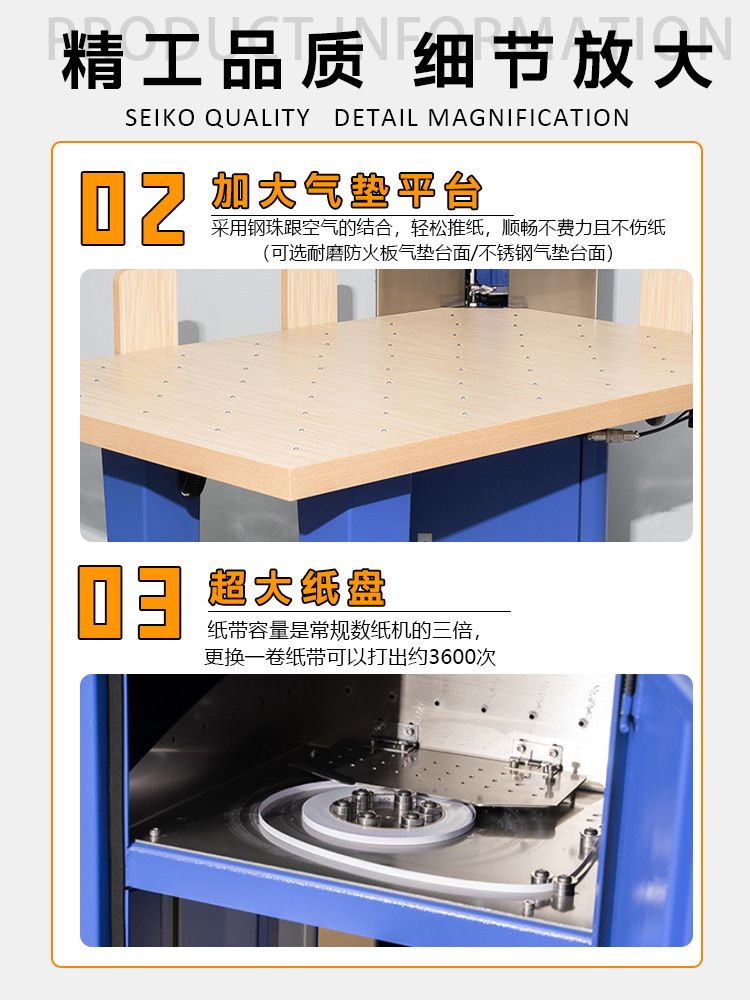 PRODUCT INFORMATION

精工品质 细节放大

SEIKO QUALITY DETAIL MAGNIFICATION

02 加大气垫平台

采用钢珠跟空气的结合，轻松推纸，顺畅不费力且不伤纸
（可选耐磨防火板气垫台面/不锈钢气垫台面）

03 超大纸盘

纸带容量是常规数纸机的三倍，
更换一卷纸带可以打出约3600次