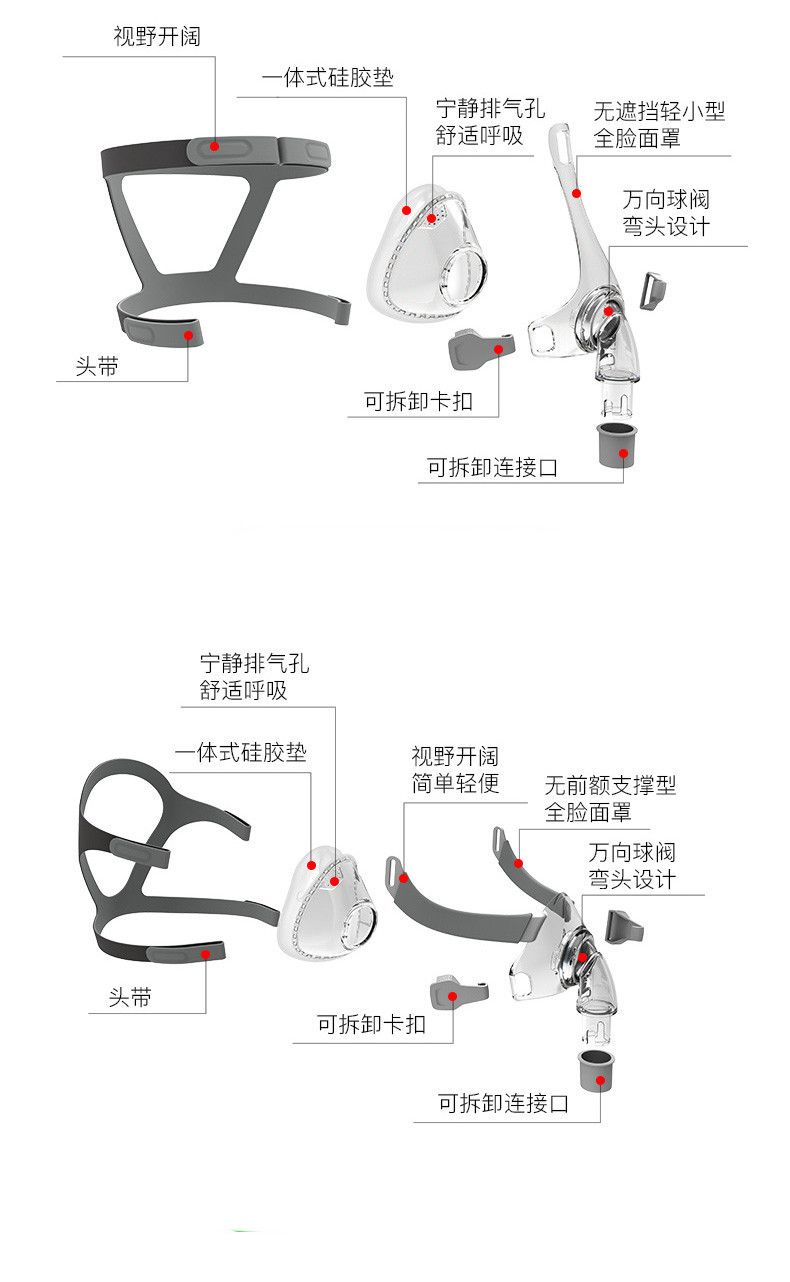 视野开阔

一体式硅胶垫

宁静排气孔
舒适呼吸

无遮挡轻小型
全脸面罩

万向球阀
弯头设计

头带

可拆卸卡扣

可拆卸连接口

宁静排气孔
舒适呼吸

一体式硅胶垫

视野开阔
简单轻便

无前额支撑型
全脸面罩

万向球阀
弯头设计

头带

可拆卸卡扣

可拆卸连接口