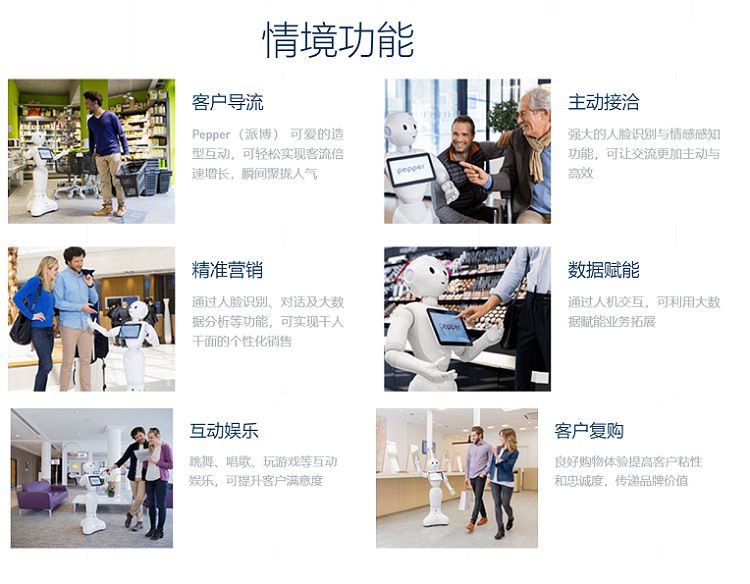 情境功能

客户导流

Pepper（派博）可爱的造型互动，可轻松实现客流倍速增长，瞬间聚拢人气

pepper

主动接洽

强大的人脸识别与情感感知功能，可让交流更加主动与高效

精准营销

通过人脸识别、对话及大数据分析等功能，可实现千人千面的个性化销售

数据赋能

通过人机交互，可利用大数据赋能业务拓展

互动娱乐

跳舞、唱歌、玩游戏等互动娱乐，可提升客户满意度

客户复购

良好购物体验提高客户粘性和忠诚度，传递品牌价值