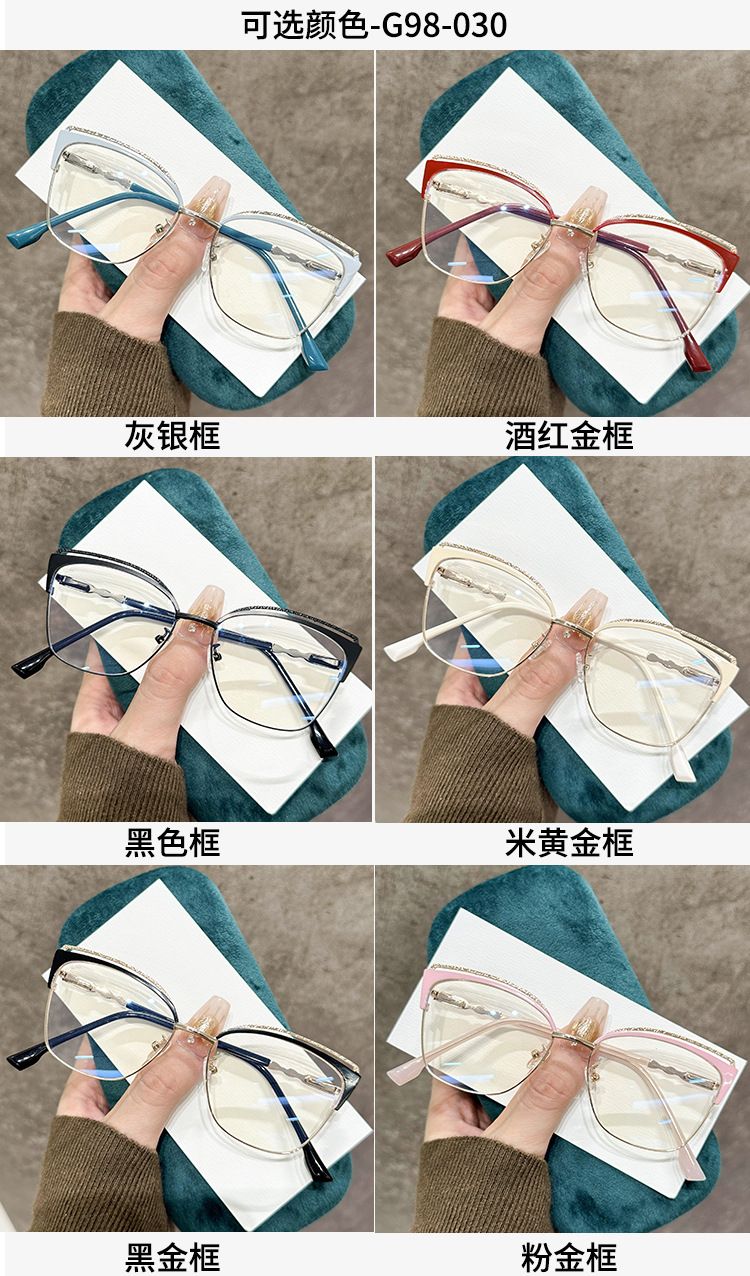 可选颜色-G98-030

灰银框

酒红金框

黑色框

米黄金框

黑金框

粉金框