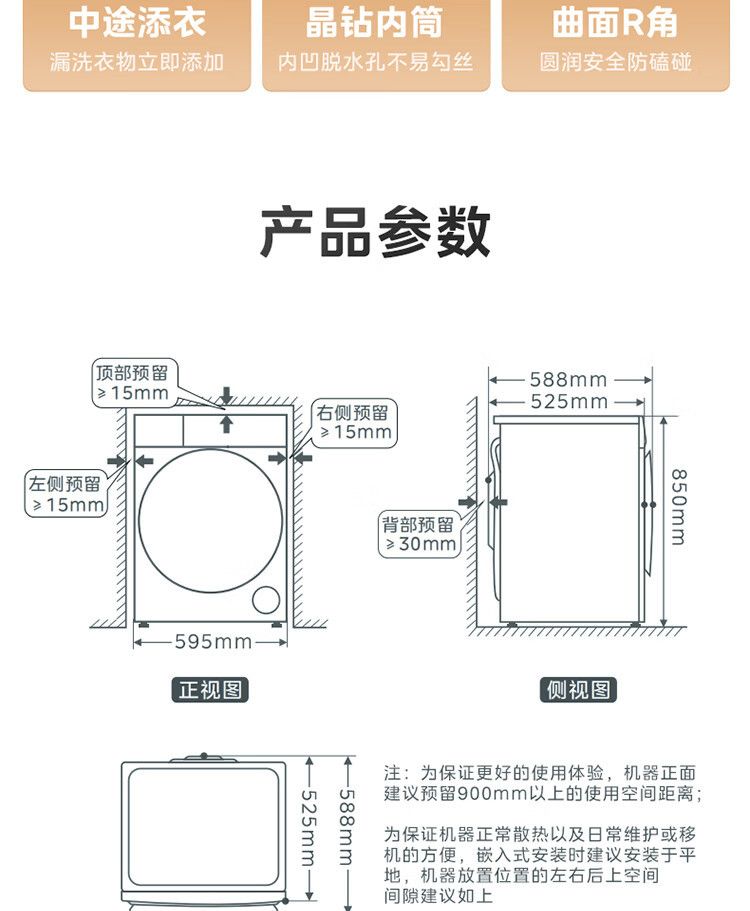 中途添衣
漏洗衣物立即添加

晶钻内筒
内凹脱水孔不易勾丝

曲面R角
圆润安全防磕碰

产品参数

顶部预留
≥15mm

右侧预留
≥15mm

左侧预留
≥15mm

595mm

正视图

588mm
525mm

850mm

背部预留
≥30mm

侧视图

525mm
588mm

注：为保证更好的使用体验，机器正面建议预留900mm以上的使用空间距离；

为保证机器正常散热以及日常维护或移机的方便，嵌入式安装时建议安装于平地，机器放置位置的左右后上空间间隙建议如上