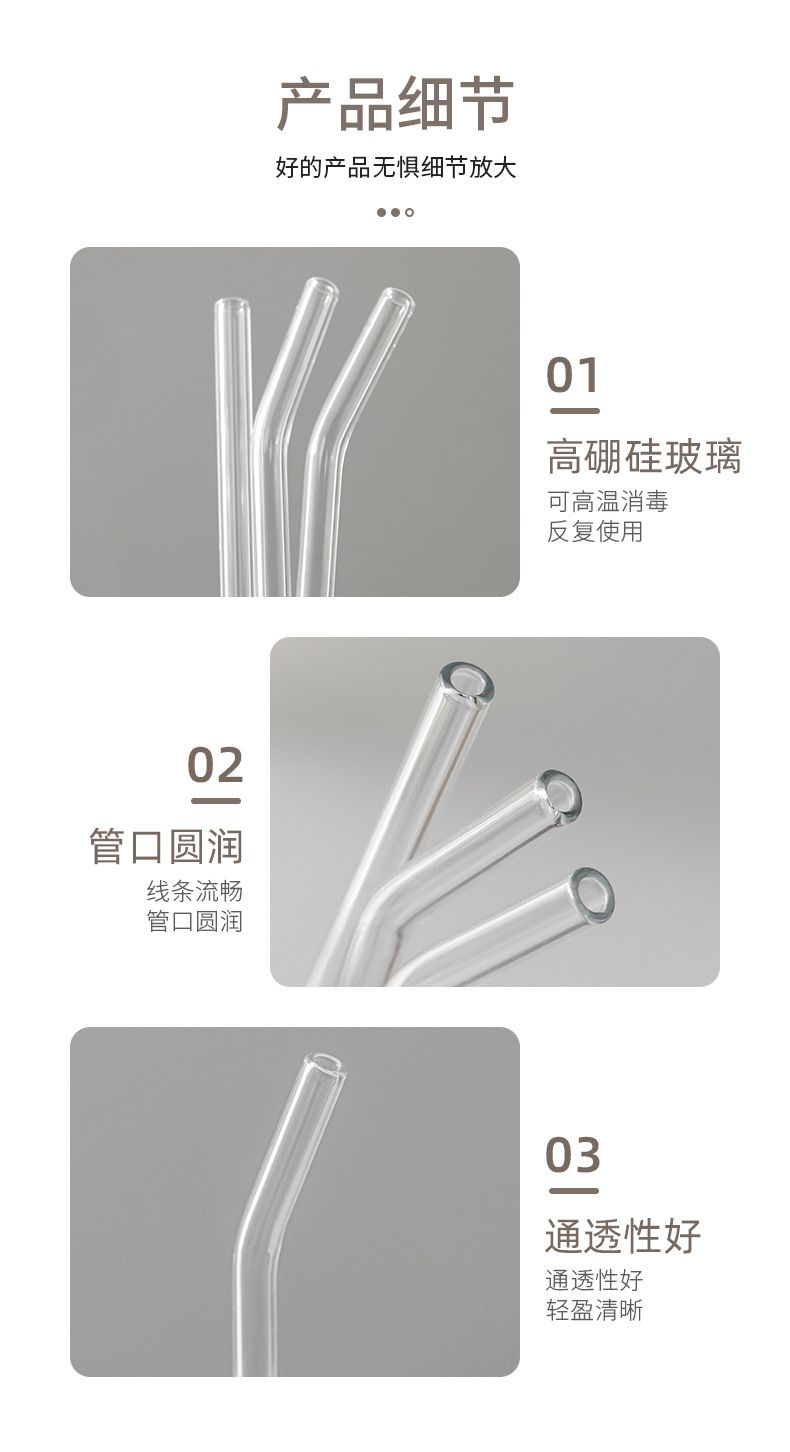 产品细节

好的产品无惧细节放大

01

高硼硅玻璃

可高温消毒
反复使用

02

管口圆润

线条流畅
管口圆润

03

通透性好

通透性好
轻盈清晰