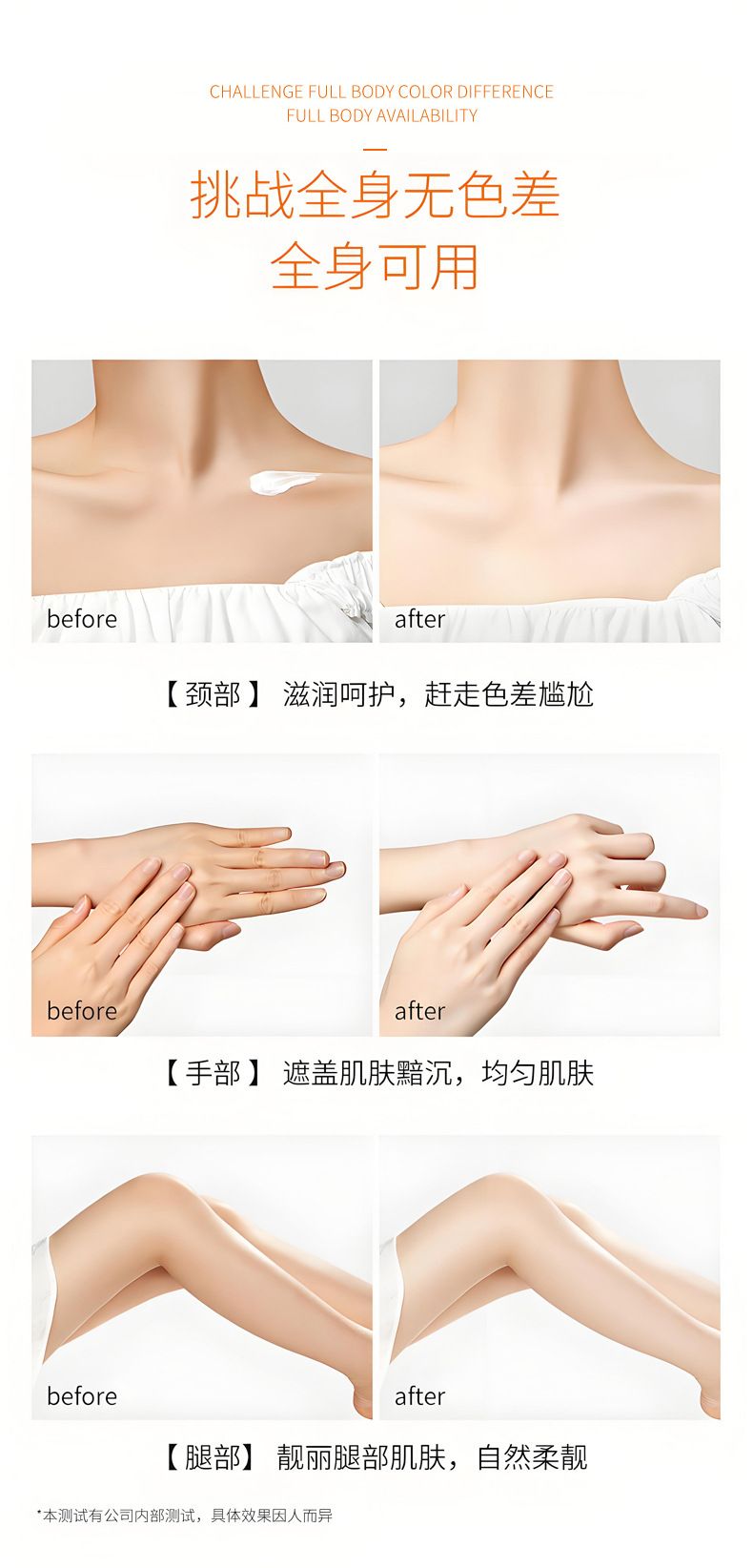 CHALLENGE FULL BODY COLOR DIFFERENCE
FULL BODY AVAILABILITY

挑战全身无色差
全身可用

before

after

【颈部】 滋润呵护，赶走色差尴尬

before

after

【手部】 遮盖肌肤黯沉，均匀肌肤

before

after

【腿部】 靓丽腿部肌肤，自然柔靓

*本测试有公司内部测试，具体效果因人而异