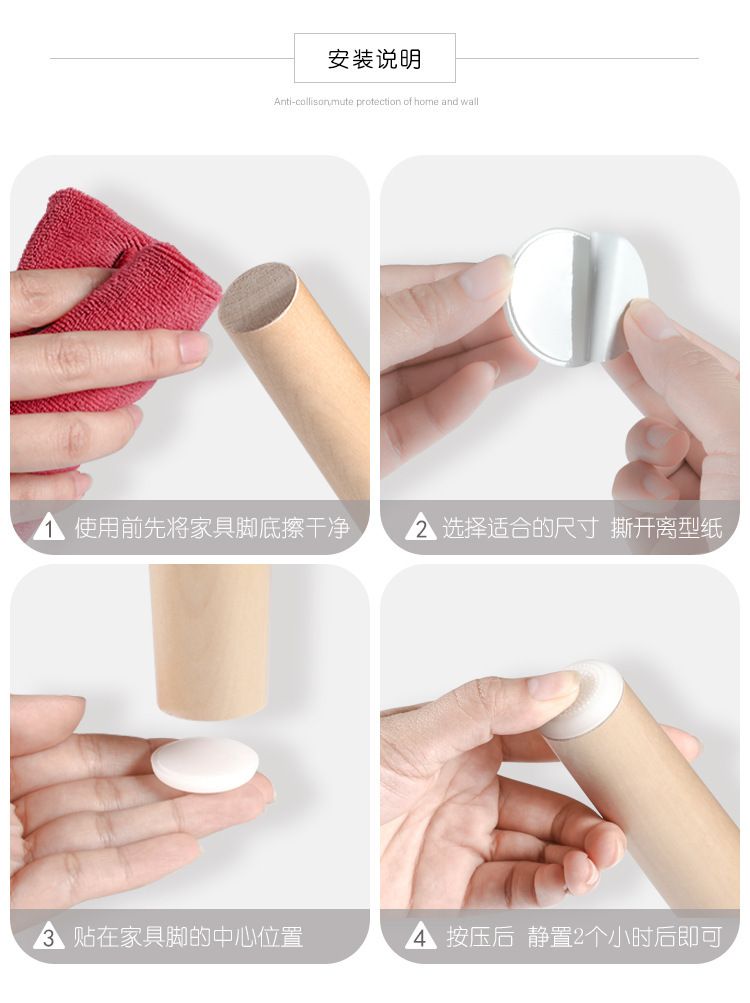 安装说明

Anti-collison,mute protection of home and wall

1 使用前先将家具脚底擦干净

2 选择适合的尺寸 撕开离型纸

3 贴在家具脚的中心位置

4 按压后 静置2个小时后即可