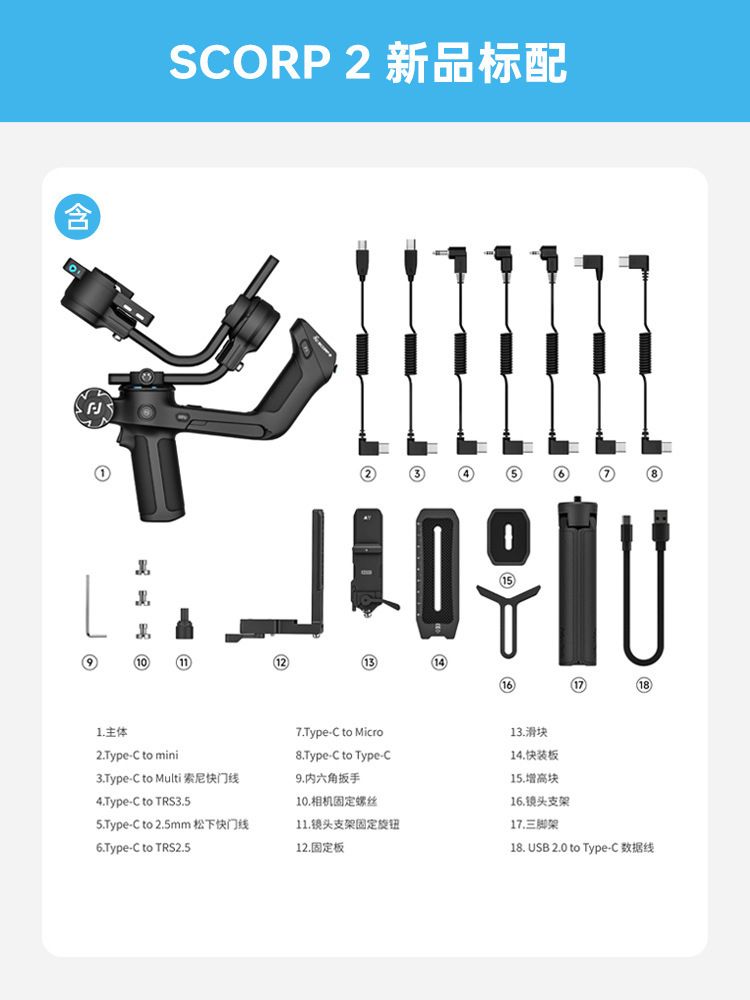 SCORP 2 新品标配

含

①

②

③

④

⑤

⑥

⑦

⑧

⑨

⑩

⑪

⑫

⑬

⑭

⑮

⑯

⑰

⑱

1.主体
2.Type-C to mini
3.Type-C to Multi 索尼快门线
4.Type-C to TRS3.5
5.Type-C to 2.5mm 松下快门线
6.Type-C to TRS2.5

7.Type-C to Micro
8.Type-C to Type-C
9.内六角扳手
10.相机固定螺丝
11.镜头支架固定旋钮
12.固定板

13.滑块
14.快装板
15.增高块
16.镜头支架
17.三脚架
18. USB 2.0 to Type-C 数据线