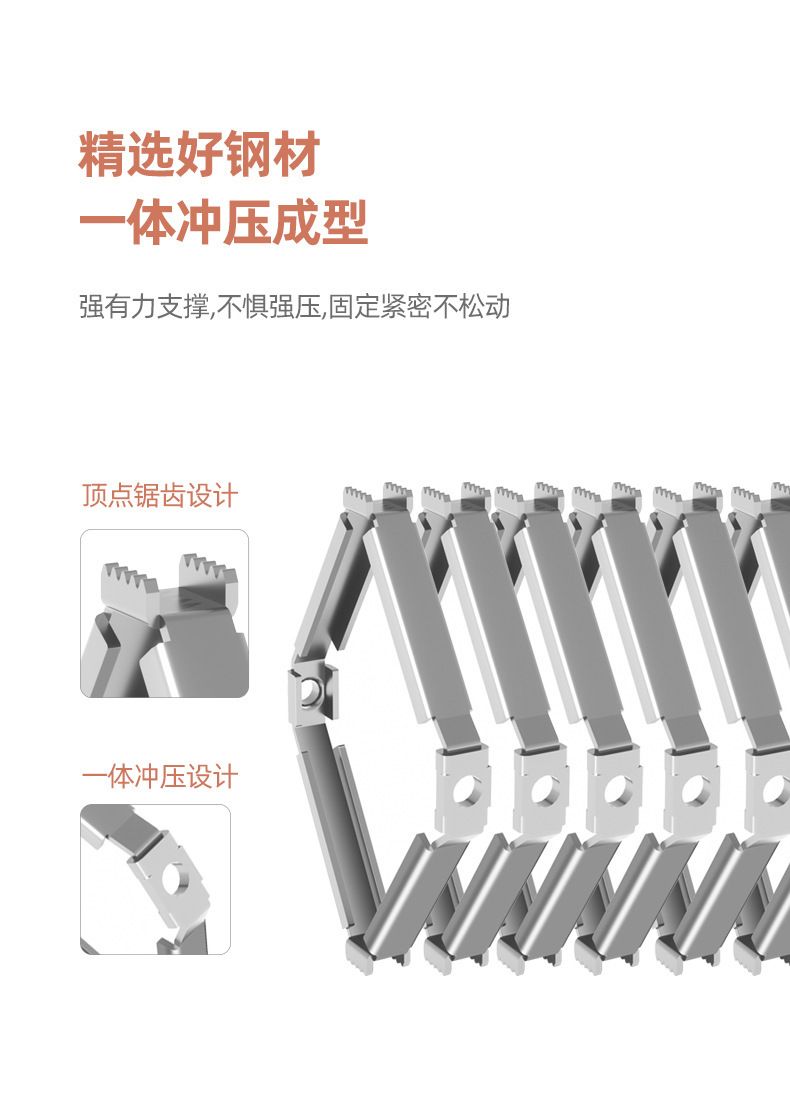 精选好钢材
一体冲压成型

强有力支撑,不惧强压,固定紧密不松动

顶点锯齿设计

一体冲压设计