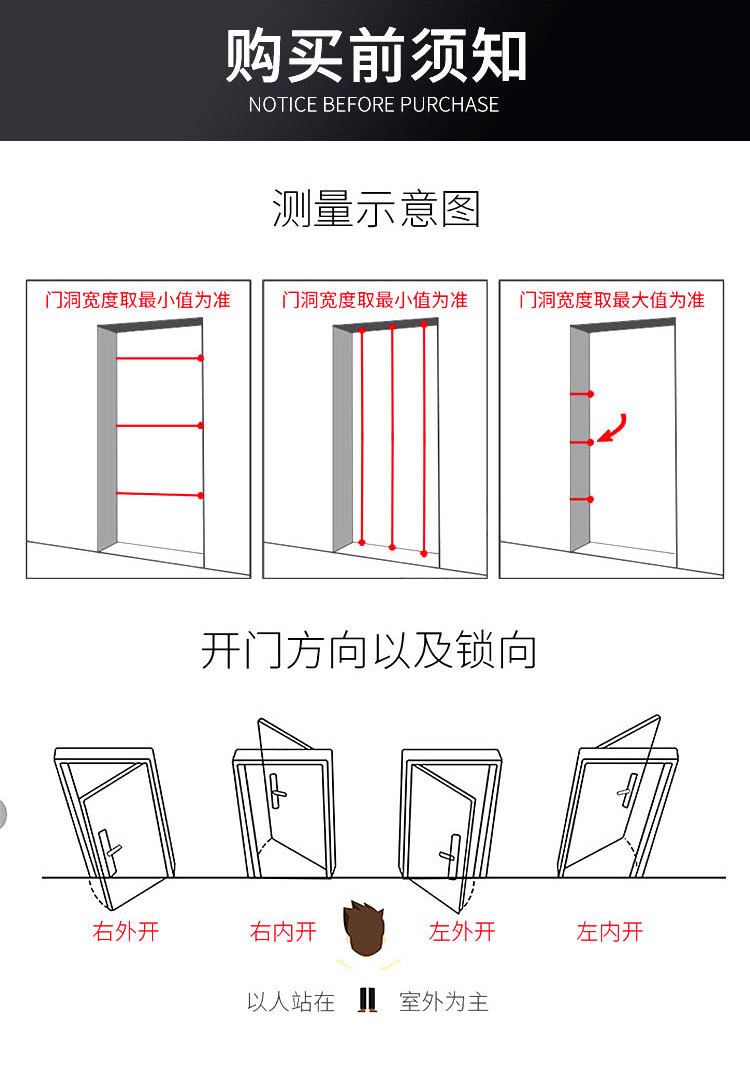 购买前须知
NOTICE BEFORE PURCHASE

测量示意图

门洞宽度取最小值为准

门洞宽度取最小值为准

门洞宽度取最大值为准

开门方向以及锁向

右外开

右内开

左外开

左内开

以人站在 室外为主