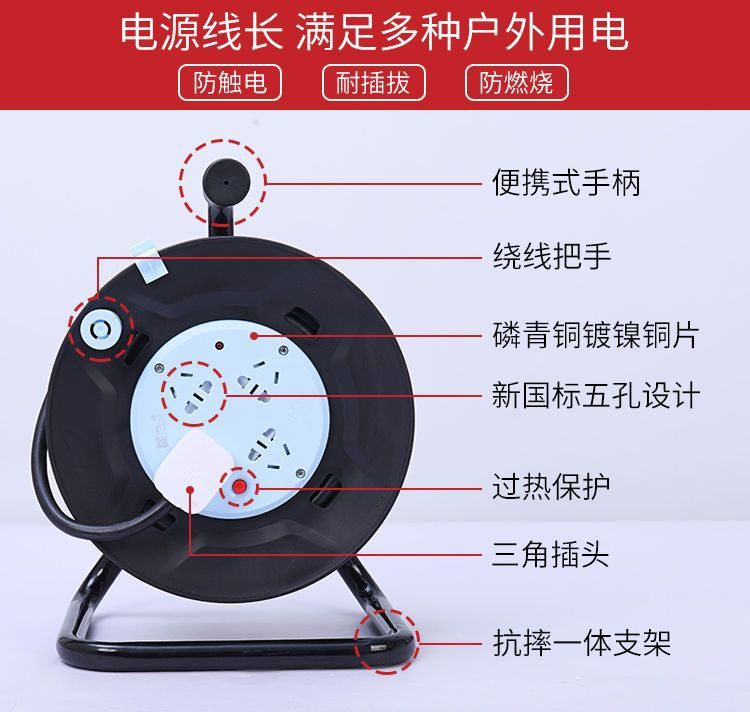 电源线长 满足多种户外用电

防触电 耐插拔 防燃烧

便携式手柄

绕线把手

磷青铜镀镍铜片

新国标五孔设计

过热保护

三角插头

抗摔一体支架