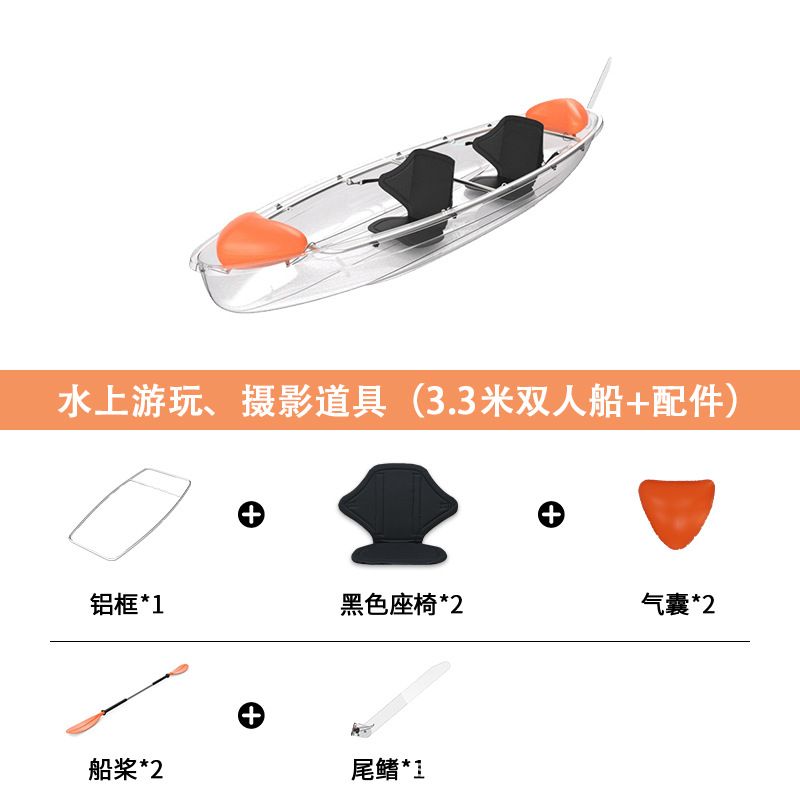 水上游玩、摄影道具（3.3米双人船+配件）

铝框*1

黑色座椅*2

气囊*2

船桨*2

尾鳍*1