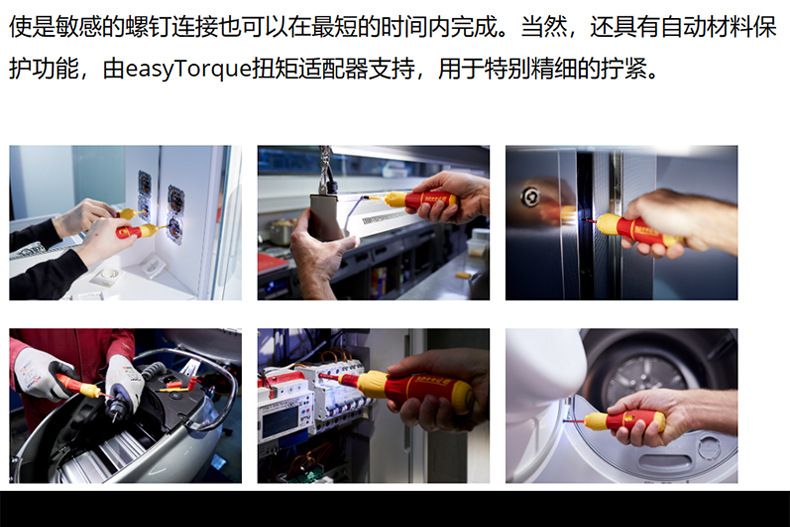 使是敏感的螺钉连接也可以在最短的时间内完成。当然，还具有自动材料保护功能，由easyTorque扭矩适配器支持，用于特别精细的拧紧。