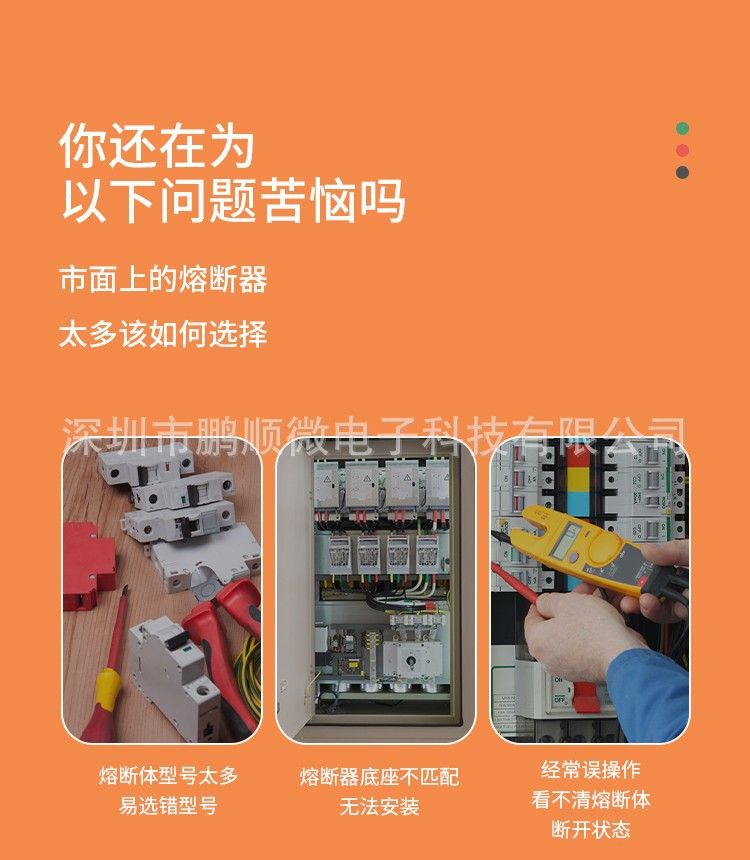 你还在为
以下问题苦恼吗

市面上的熔断器

太多该如何选择

深圳市鹏顺微电子科技有限公司

熔断体型号太多
易选错型号

熔断器底座不匹配
无法安装

经常误操作
看不清熔断体
断开状态