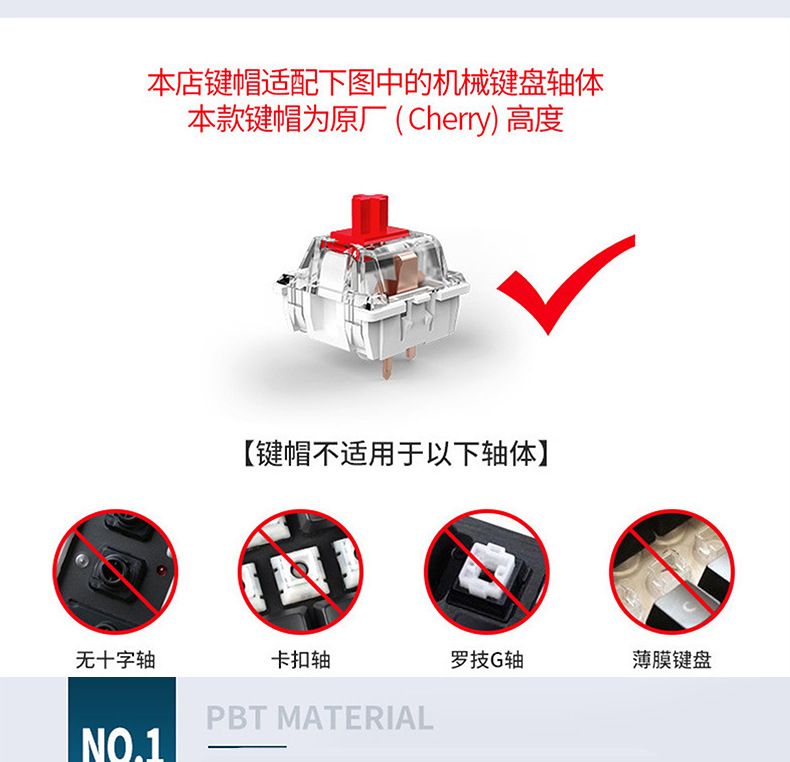 本店键帽适配下图中的机械键盘轴体
本款键帽为原厂（Cherry）高度

【键帽不适用于以下轴体】

无十字轴

卡扣轴

罗技G轴

薄膜键盘

NO.1

PBT MATERIAL