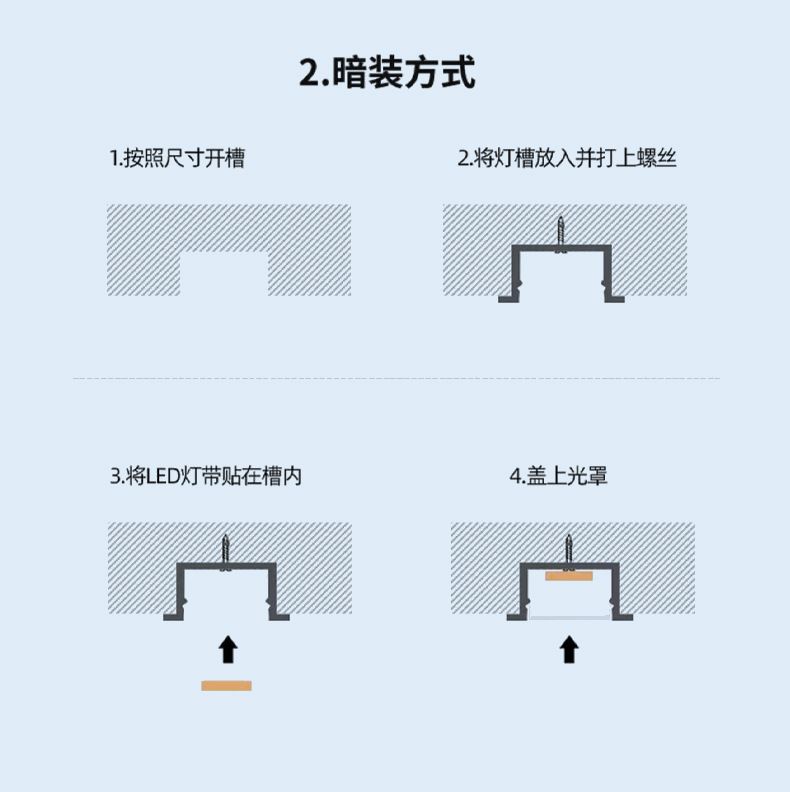 2.暗装方式

1.按照尺寸开槽

2.将灯槽放入并打上螺丝

3.将LED灯带贴在槽内

4.盖上光罩