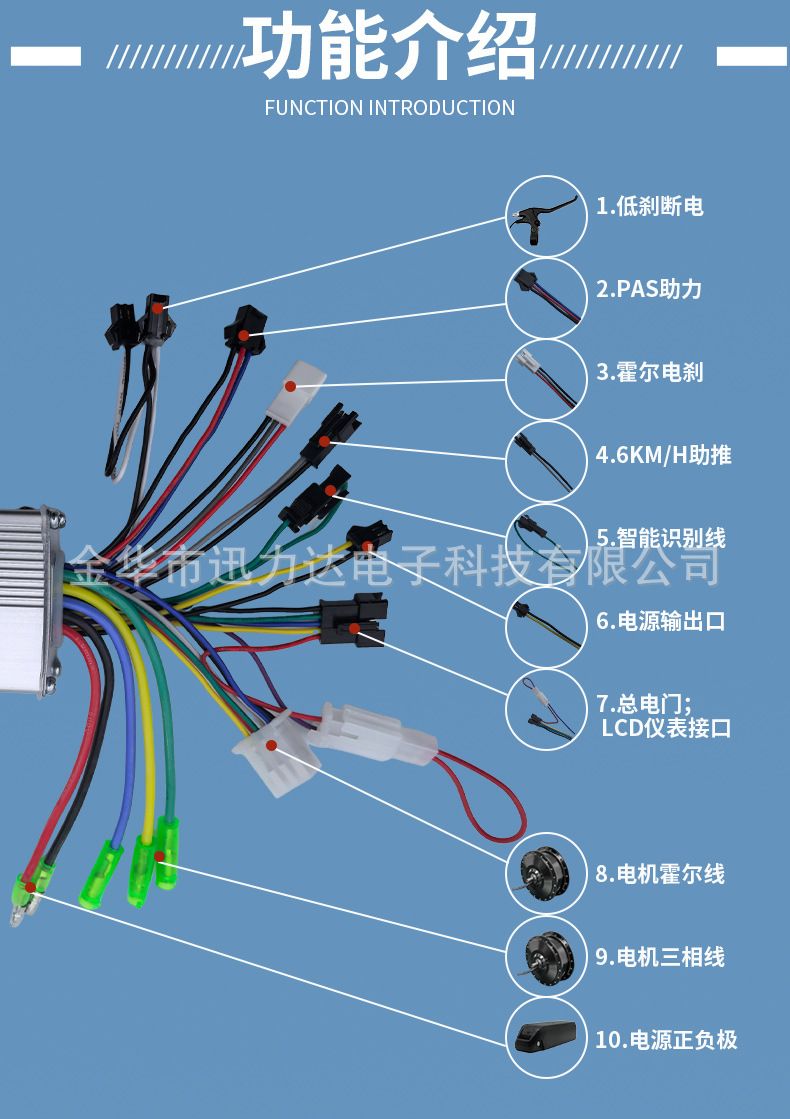 功能介绍

FUNCTION INTRODUCTION

1.低刹断电

2.PAS助力

3.霍尔电刹

4.6KM/H助推

5.智能识别线

金华市迅力达电子科技有限公司

6.电源输出口

7.总电门;
LCD仪表接口

8.电机霍尔线

9.电机三相线

10.电源正负极