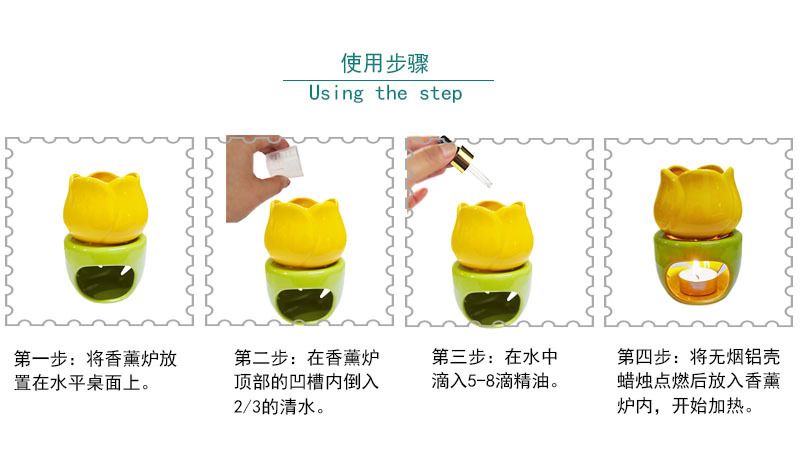 使用步骤
Using the step

第一步：将香薰炉放置在水平桌面上。

第二步：在香薰炉顶部的凹槽内倒入2/3的清水。

第三步：在水中滴入5-8滴精油。

第四步：将无烟铝壳蜡烛点燃后放入香薰炉内，开始加热。